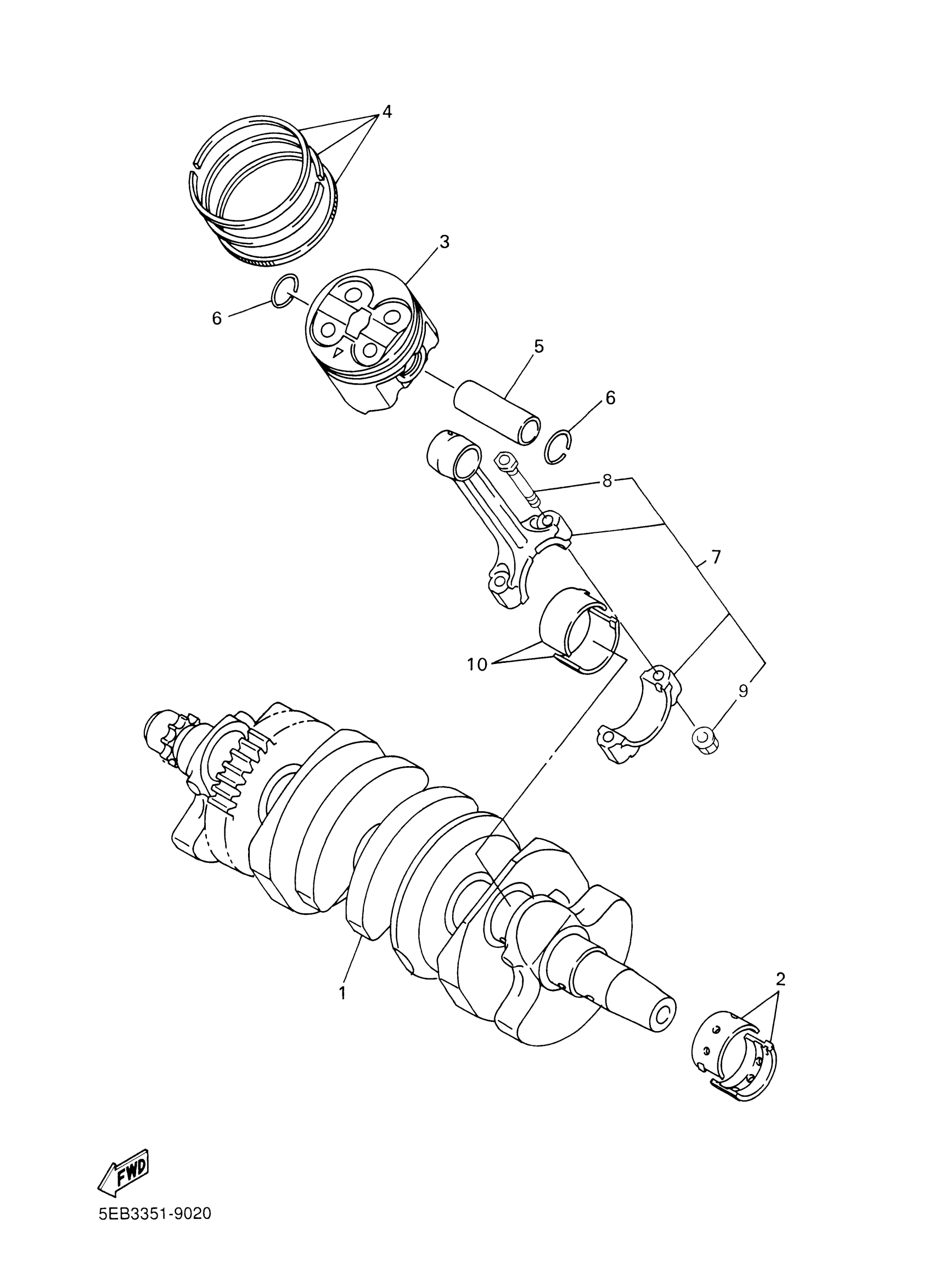 4
3
6
5
6
8
7
10
9
1
2
FWD
5EB3351-9020