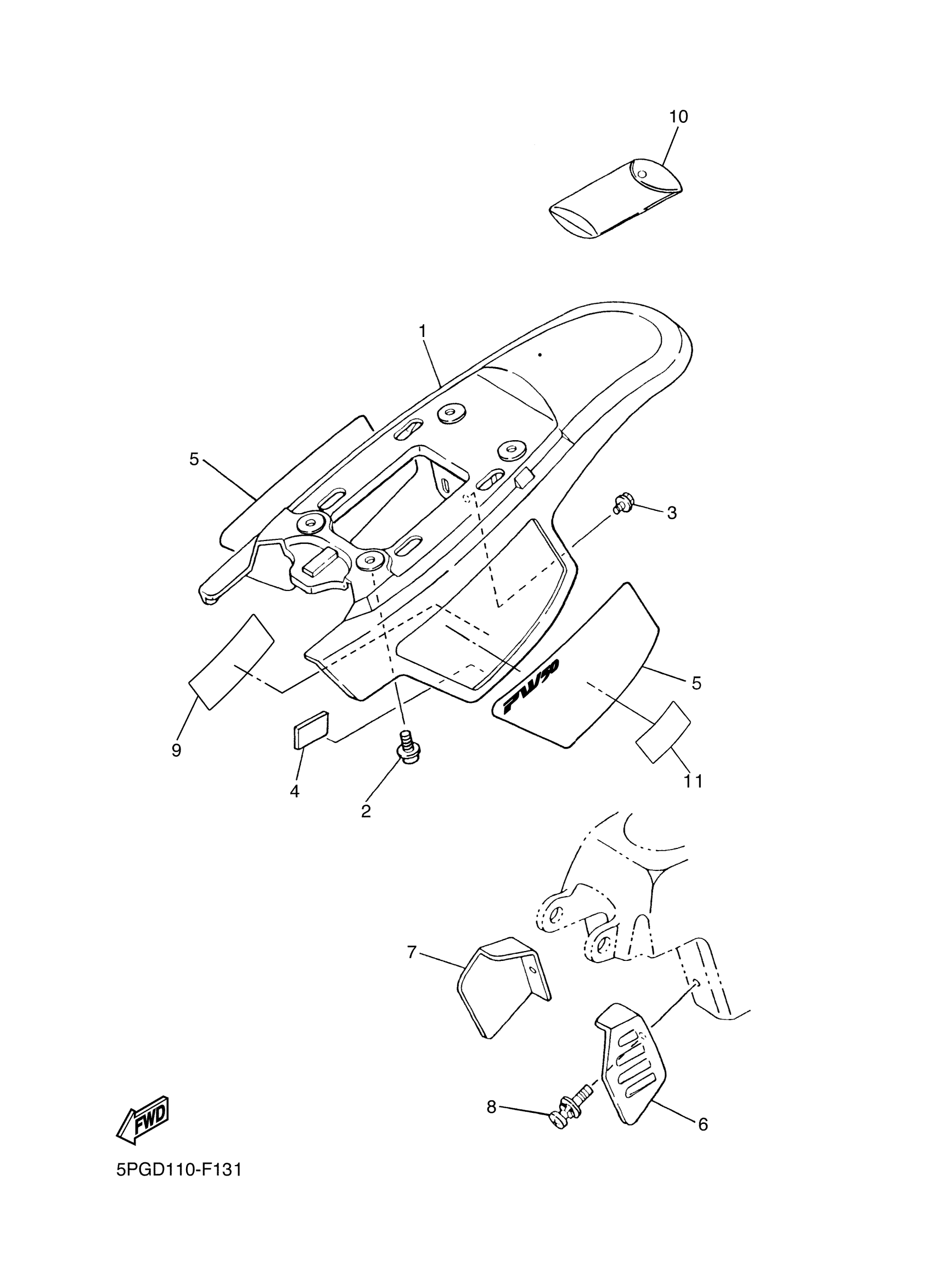 10

1

5

3

PW50

5

9

4

2

11

7

8

6

FWD

5PGD110-F131