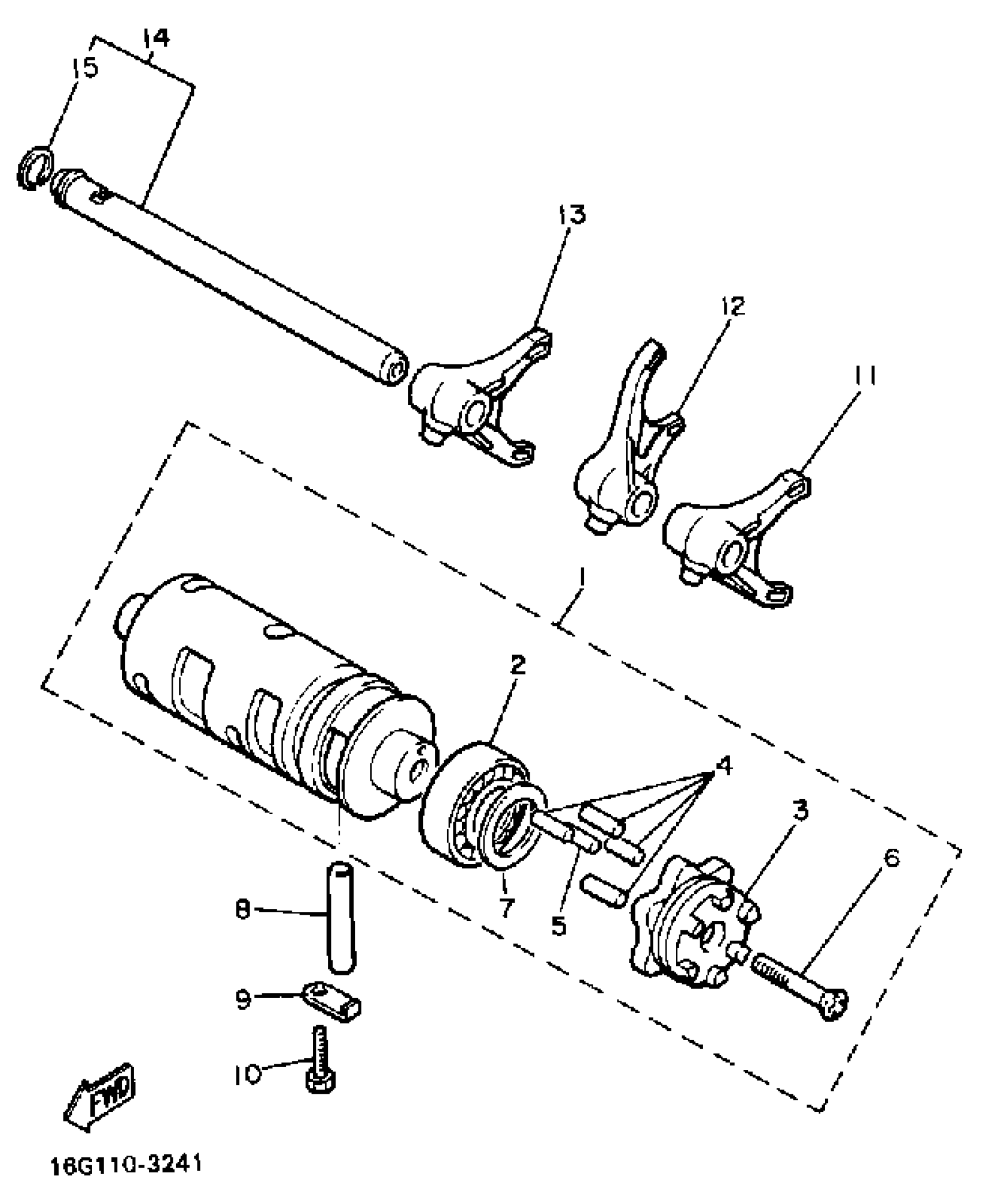 14
15
13
12
11
1
2
4
3
6
7
5
8
9
10
FWD
16G110-3241