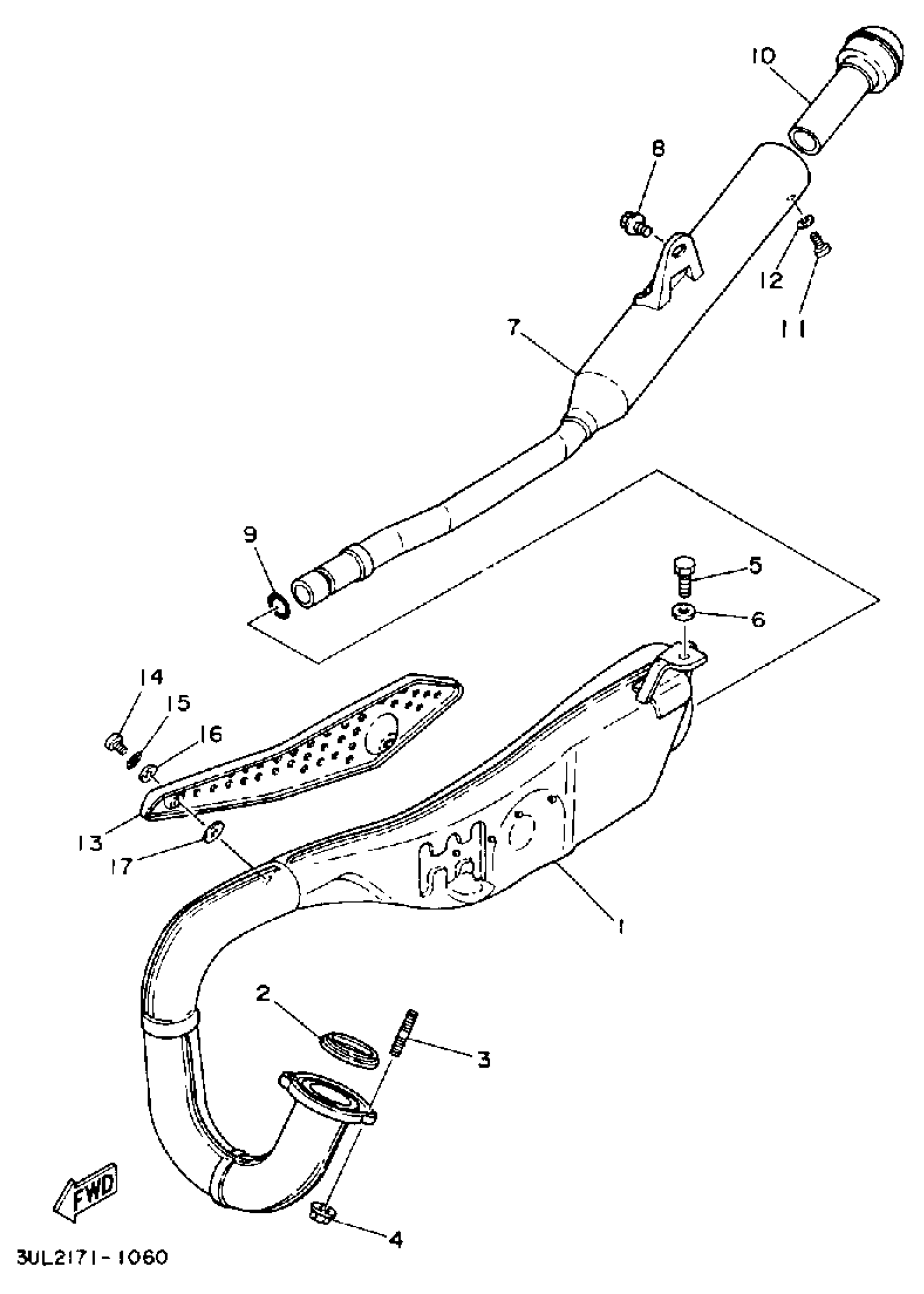 10
8
12
11
7
9
5
6
14
15
16
13
17
1
2
3
FWD
4
3UL2171-1060