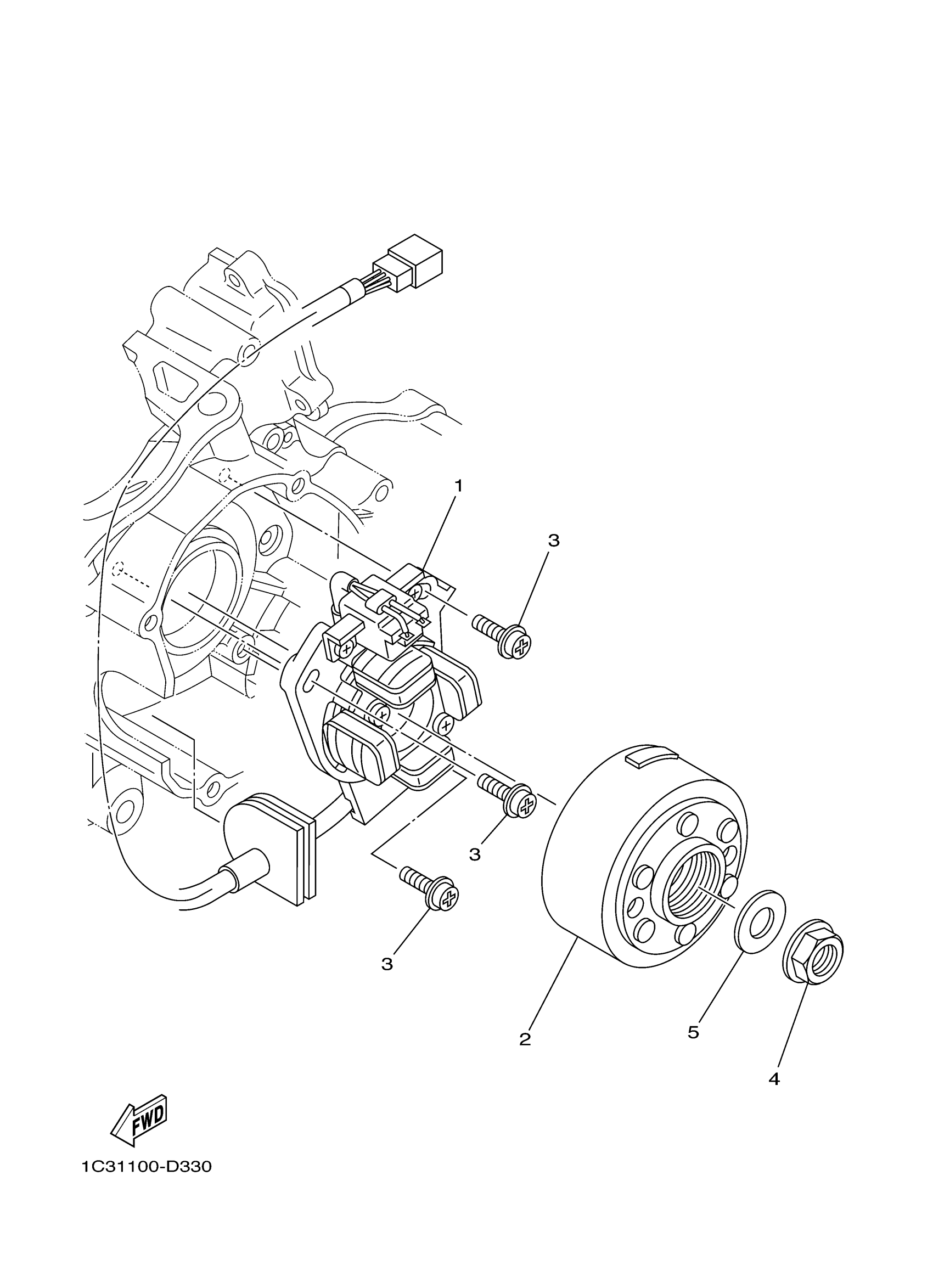 1
3
3
3
2
5
4
FWD
1C31100-D330