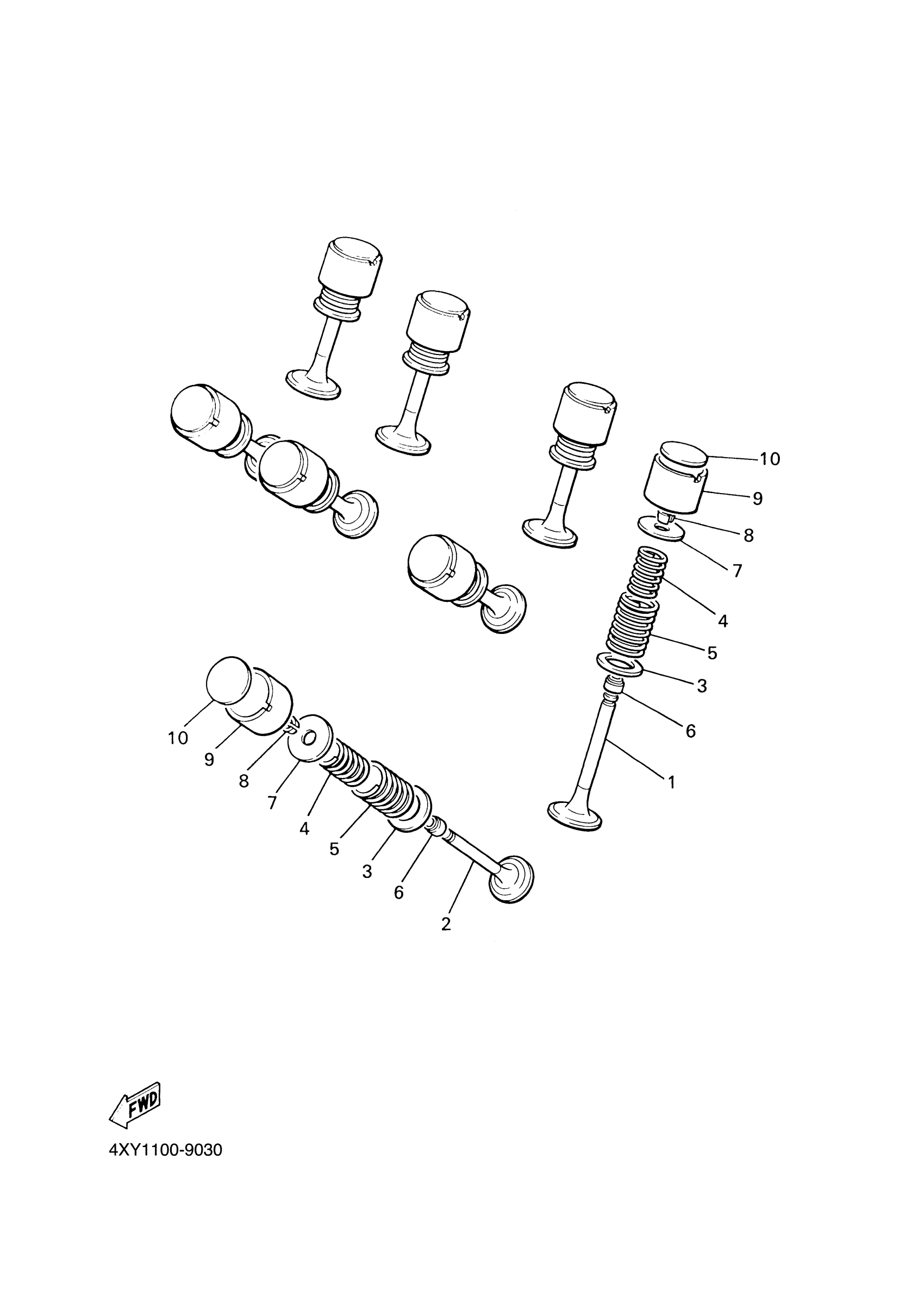 10
9
8
7
4
5
3
6
1

10
9
8
7
4
5
3
6
2

FWD

4XY1100-9030