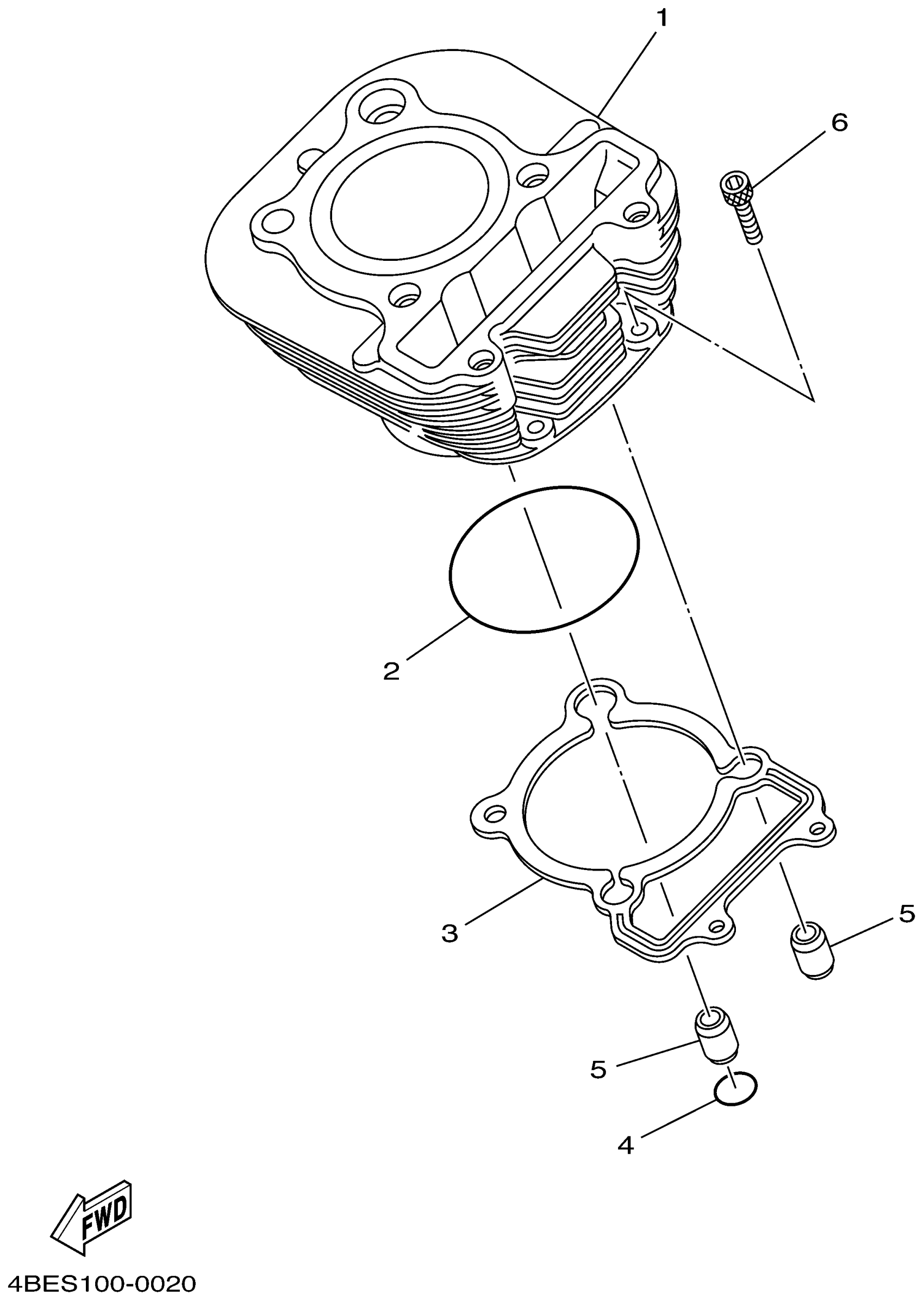 1

6

2

3

5

5

4

FWD

4BES100-0020