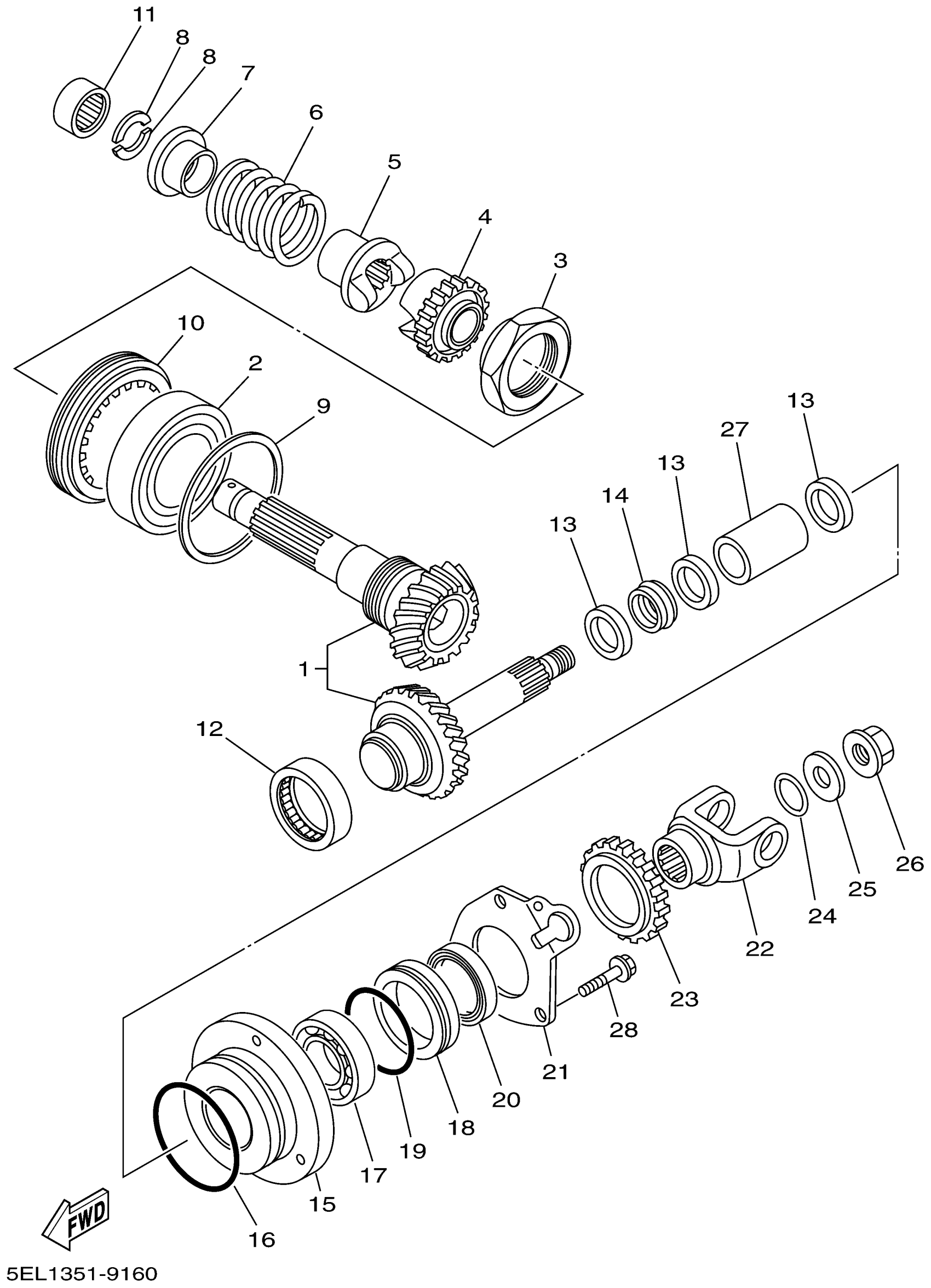 11
8
8
7
6
5
4
3
10
2
9
13
27
13
14
13
1
12
26
25
24
22
23
28
21
20
18
19
17
15
16
FWD
5EL1351-9160