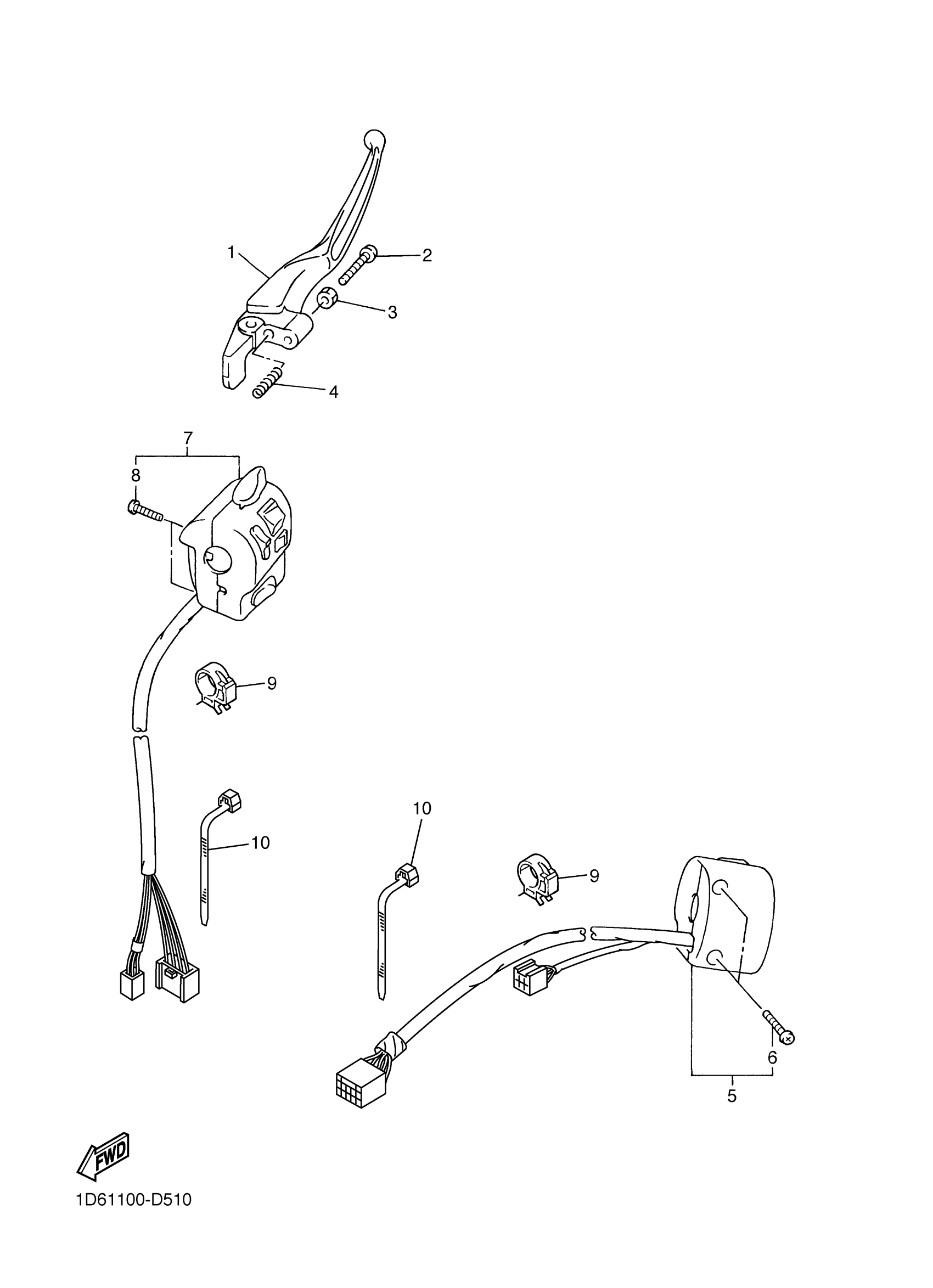 1
2
3
4
7
8
9
10
10
9
6
5
FWD
1D61100-D510