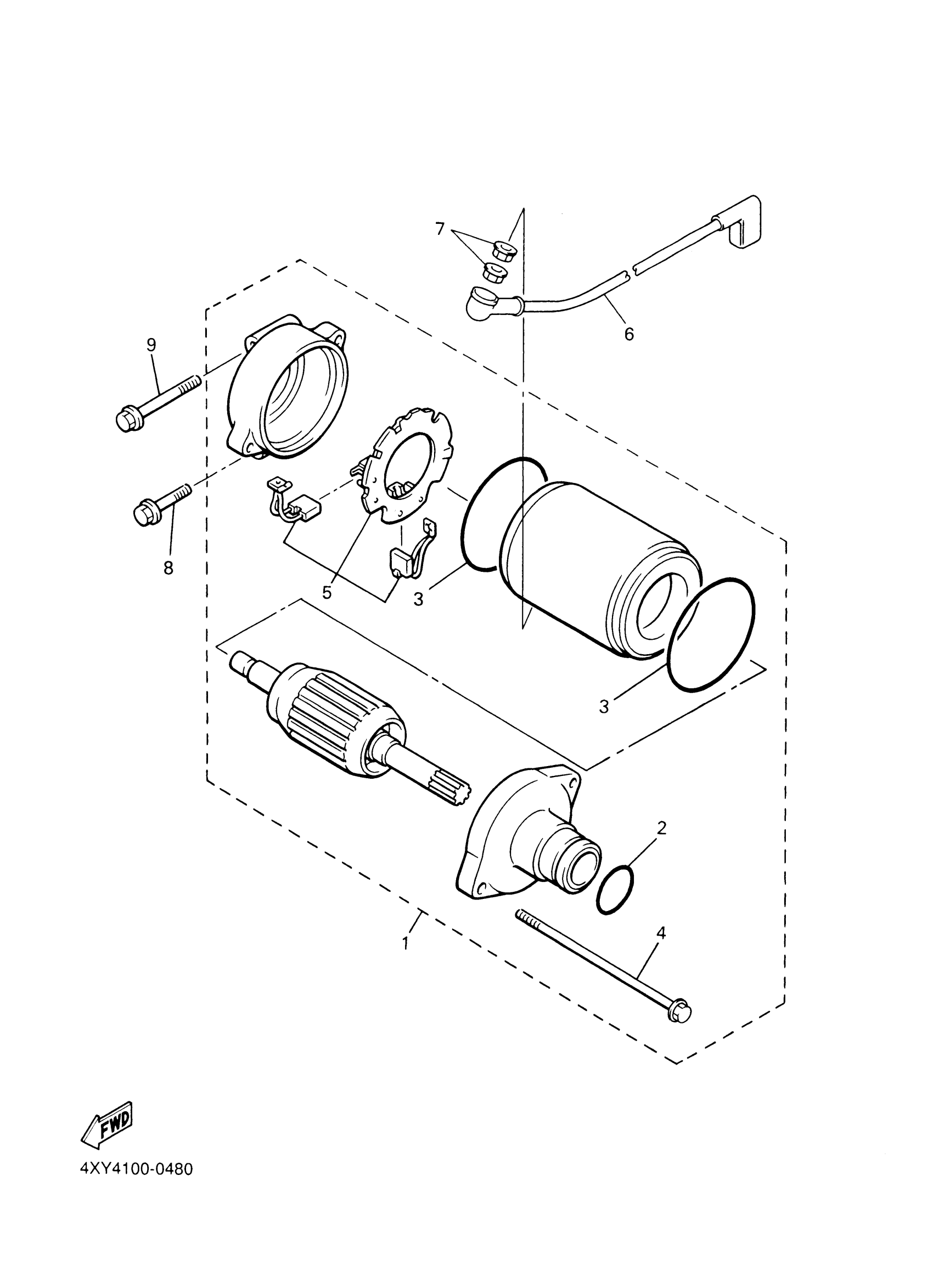 7
6
9
8
5
3
3
2
1
4
FWD
4XY4100-0480