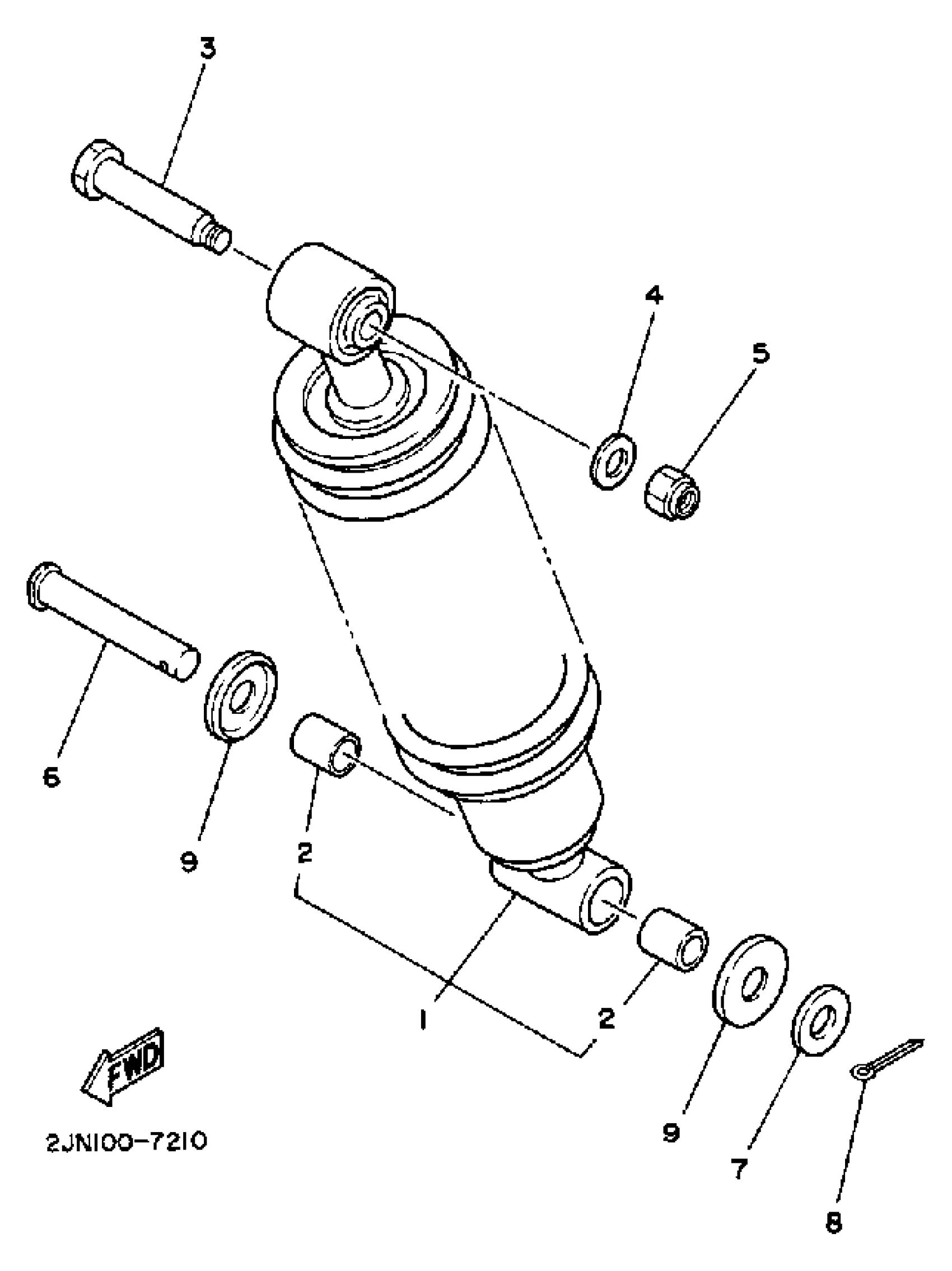 3

4

5

6

9

2

1

2

9

7

8

FWD

2JN100-7210