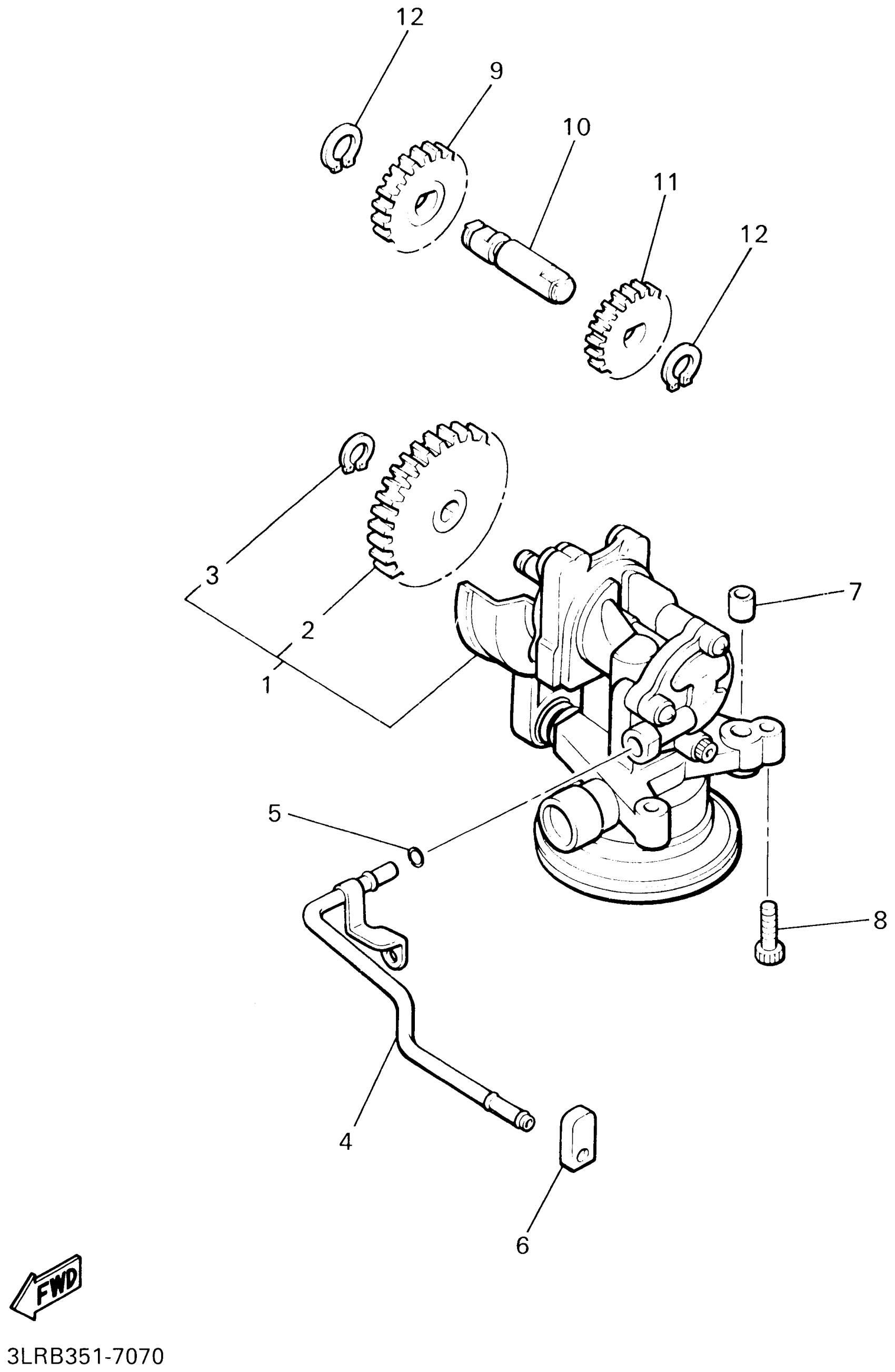 12
9
10
11
12
3
2
1
7
5
8
4
6
FWD
3LRB351-7070