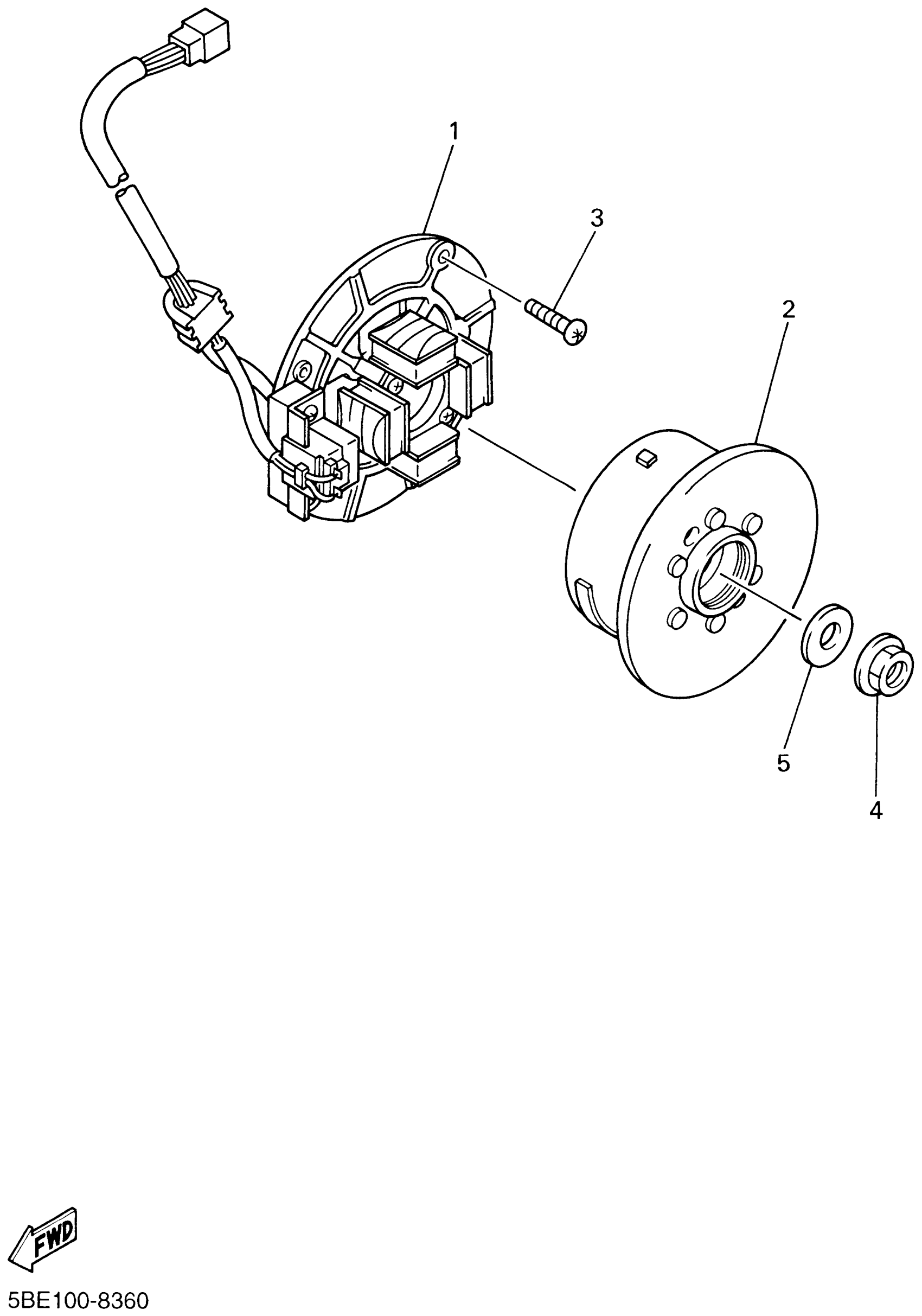 1
3
2
5
4
FWD
5BE100-8360