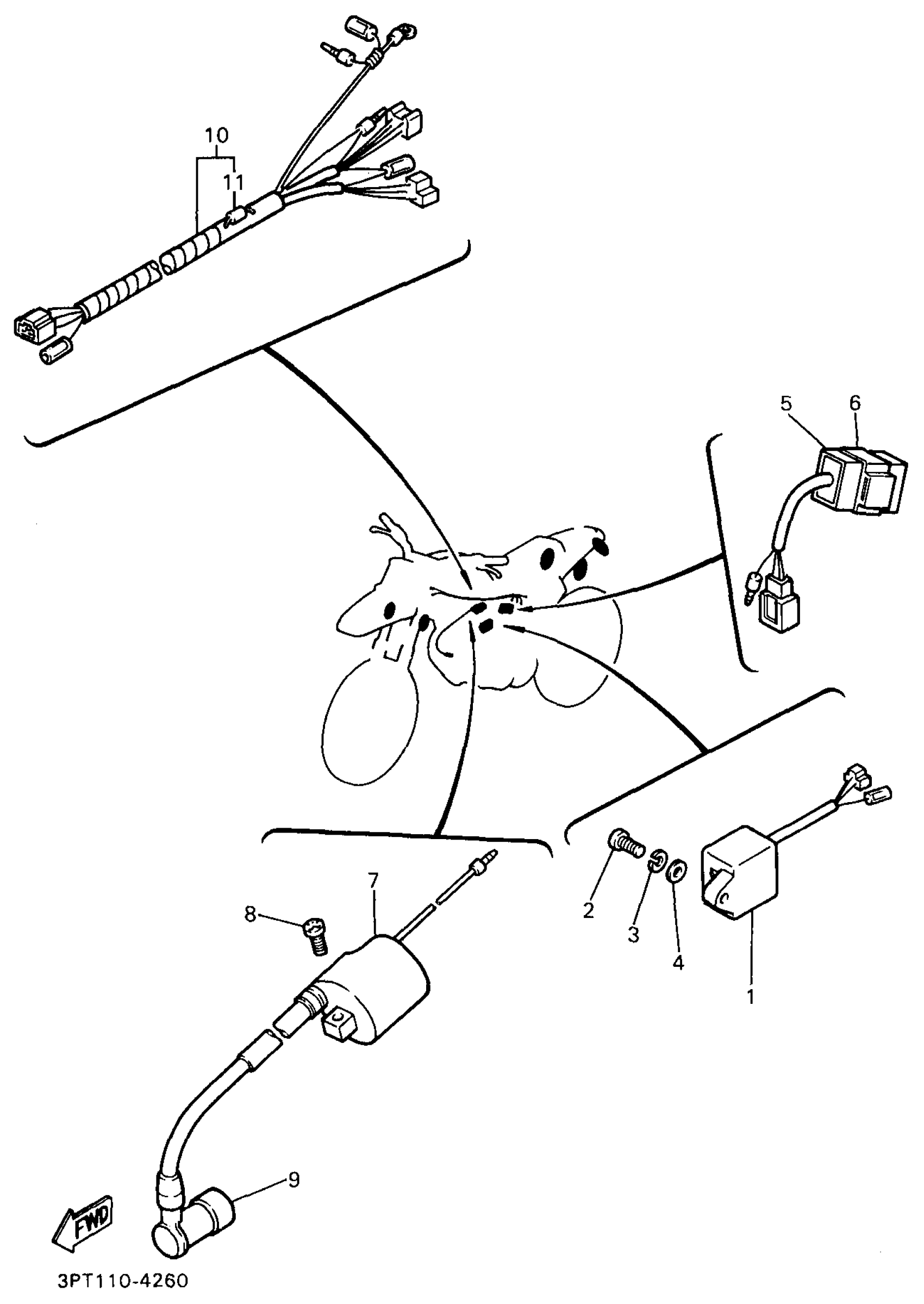 10
11
5
6
7
8
2
3
4
1
9
FWD
3PT110-4260