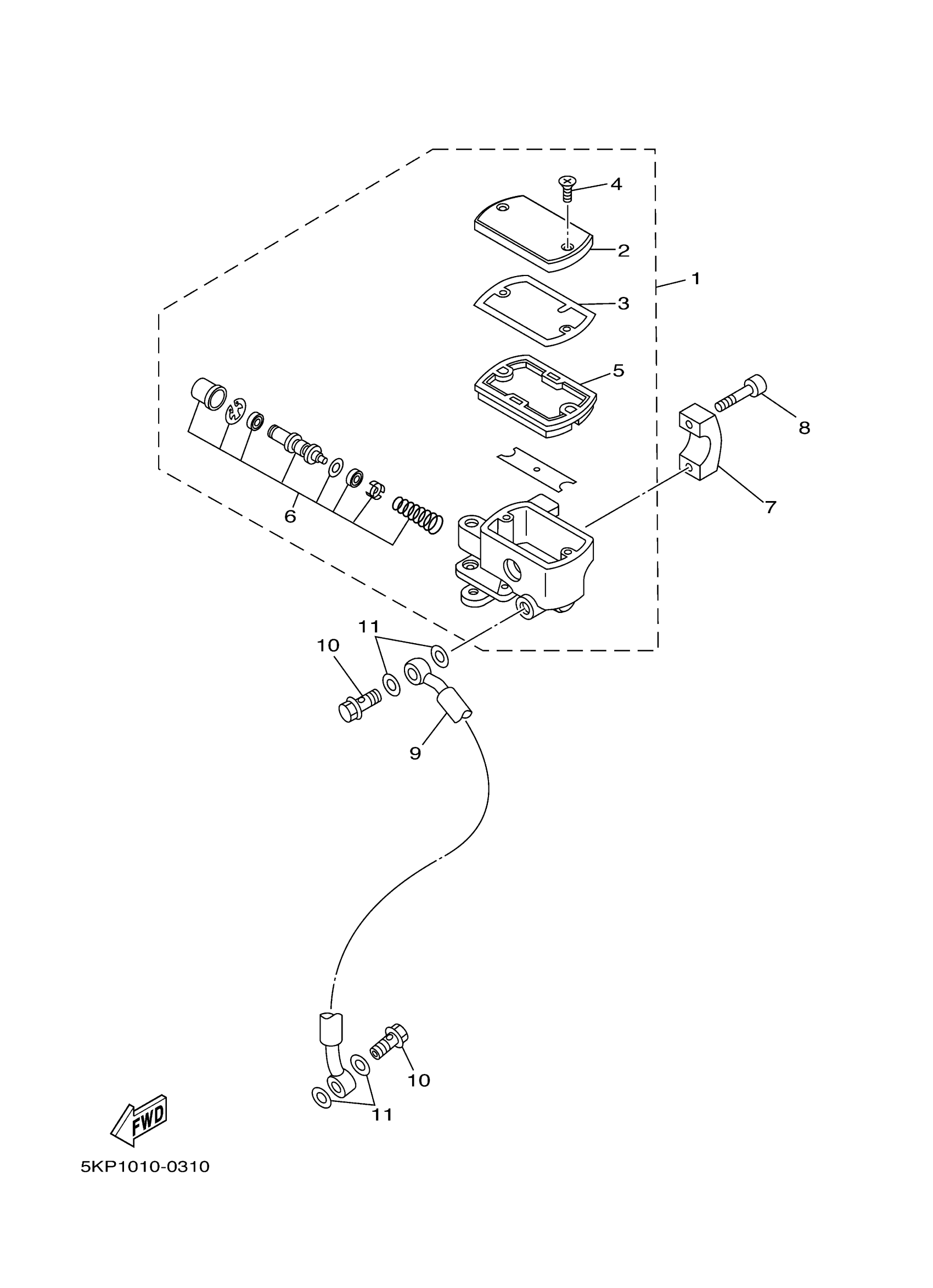 4
2
1
3
5
8
7
6
11
10
9
10
11
FWD
5KP1010-0310