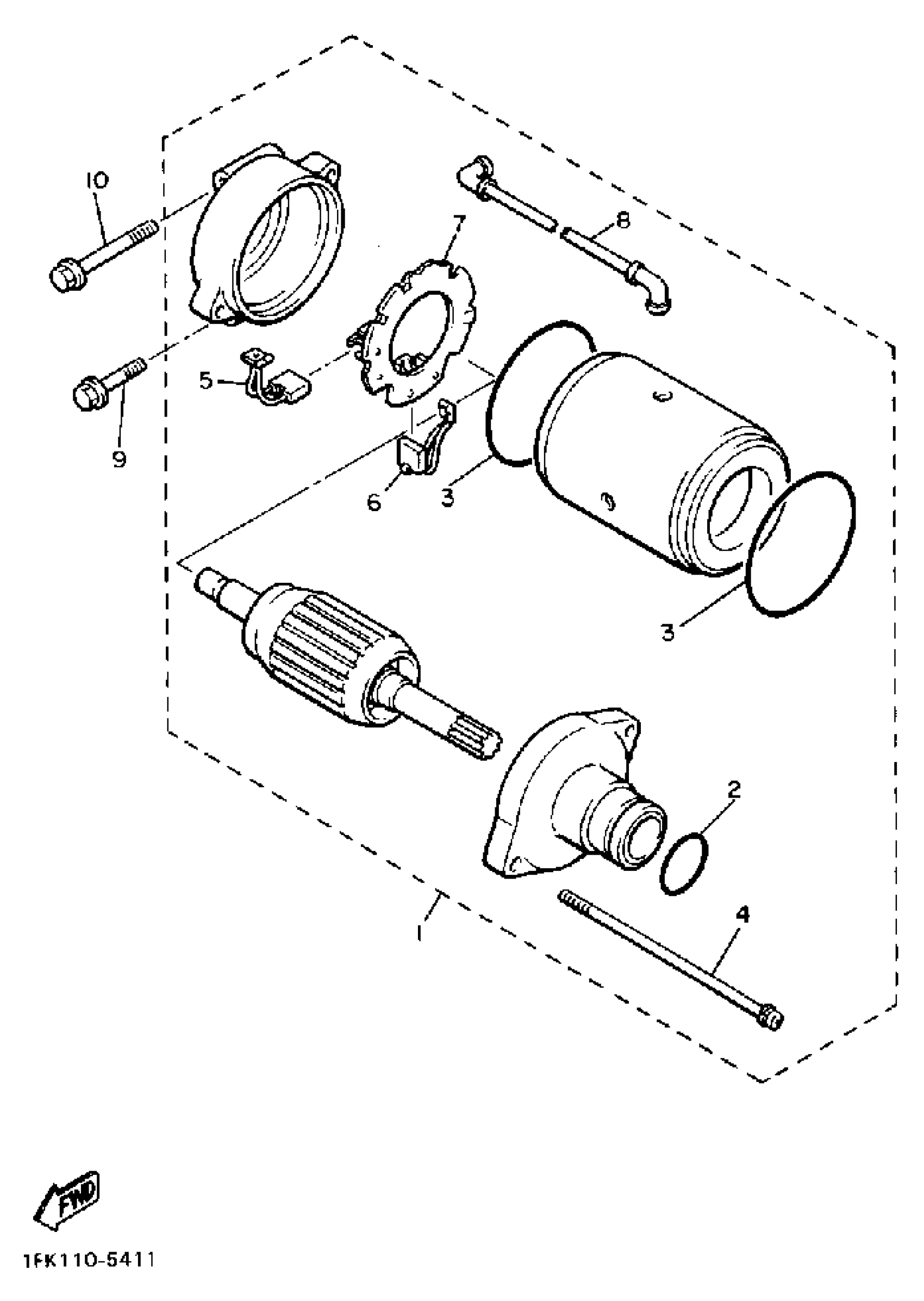 10
7
8
5
9
6
3
3
2
1
4
FWD
1FK110-5411