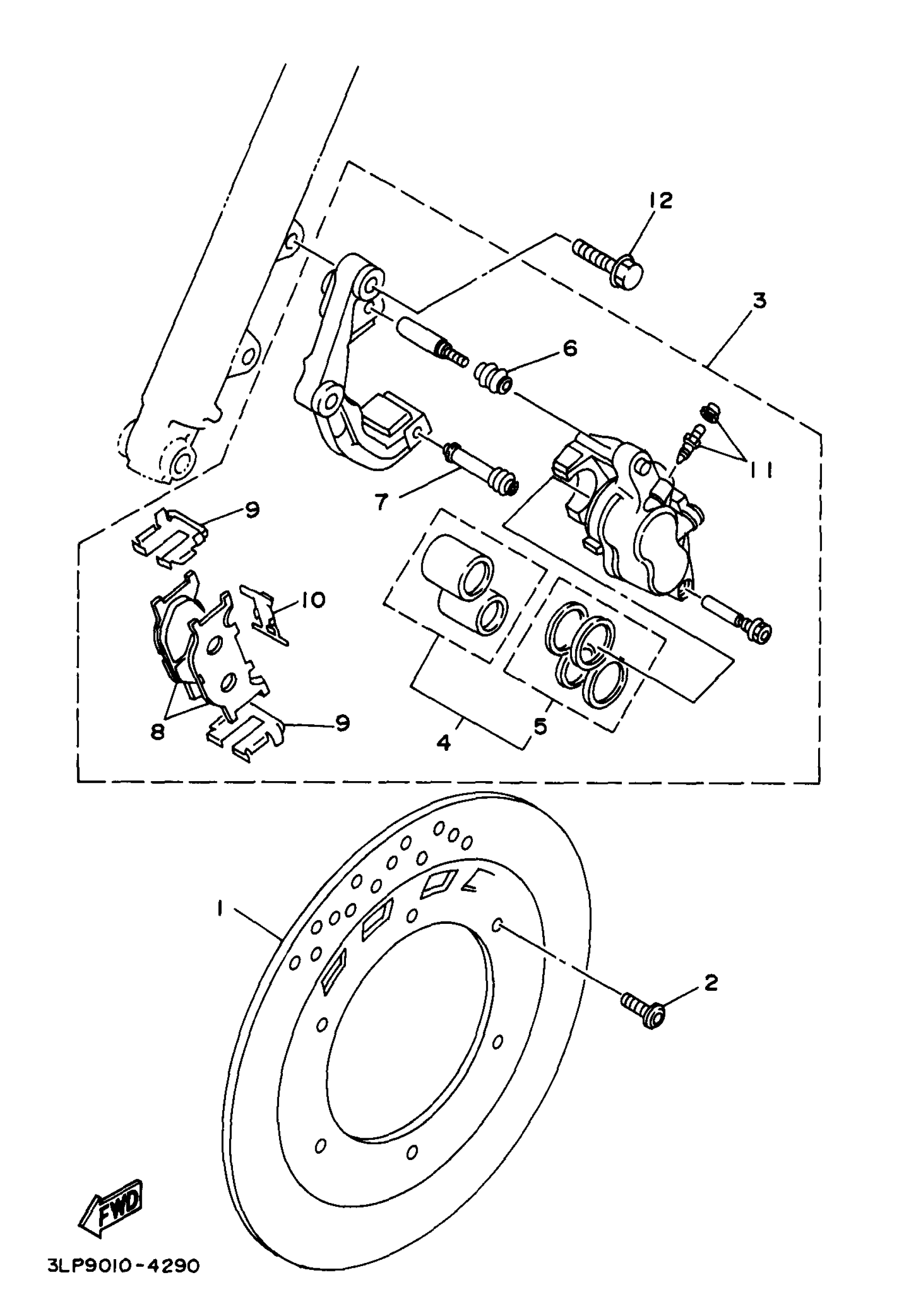 12
3
6
11
7
9
10
8
9
4
5
1
2
FWD
3LP9010-4290