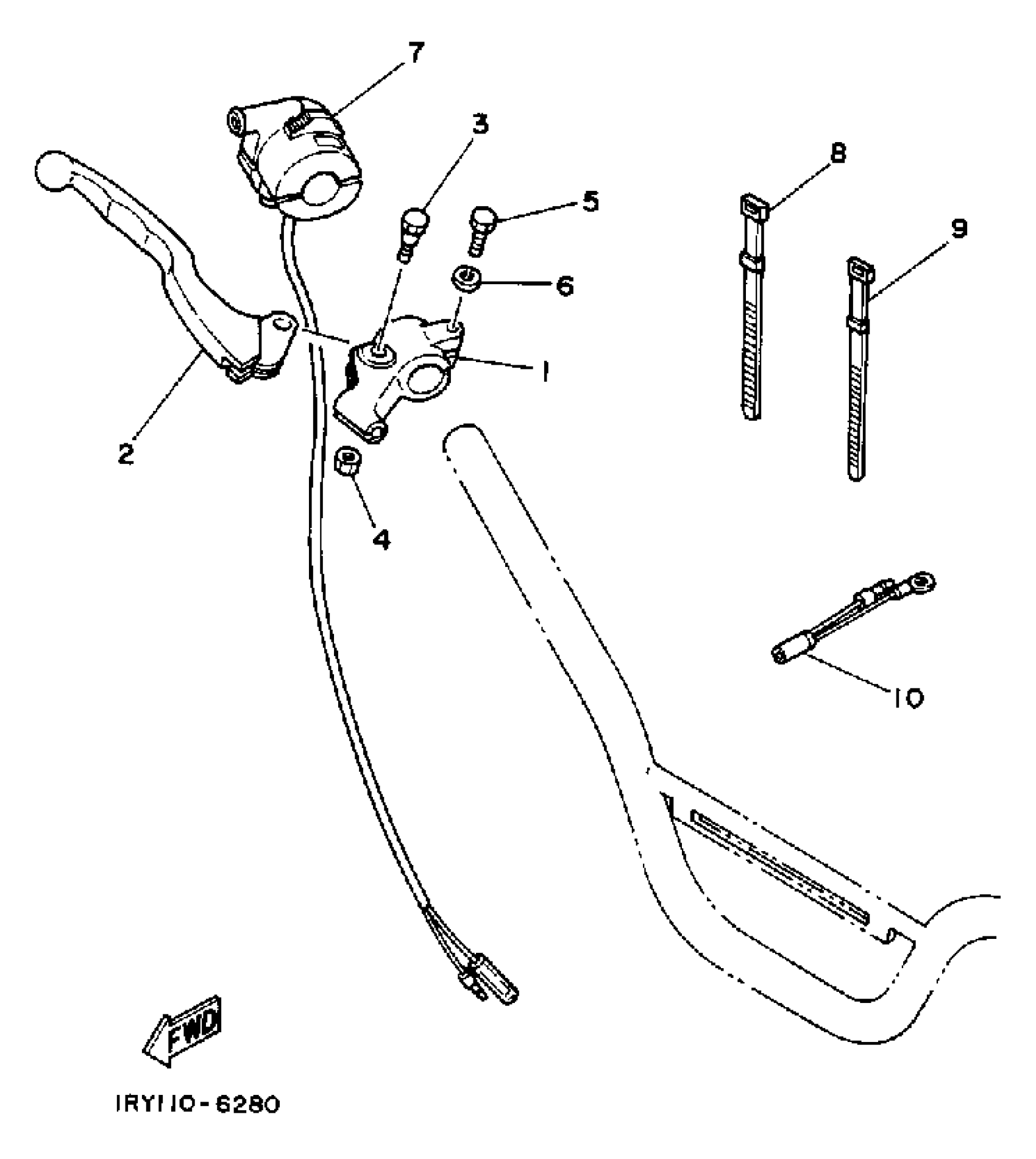 7
3
8
5
9
6
1
2
4
10
FWD
1RY110-6280