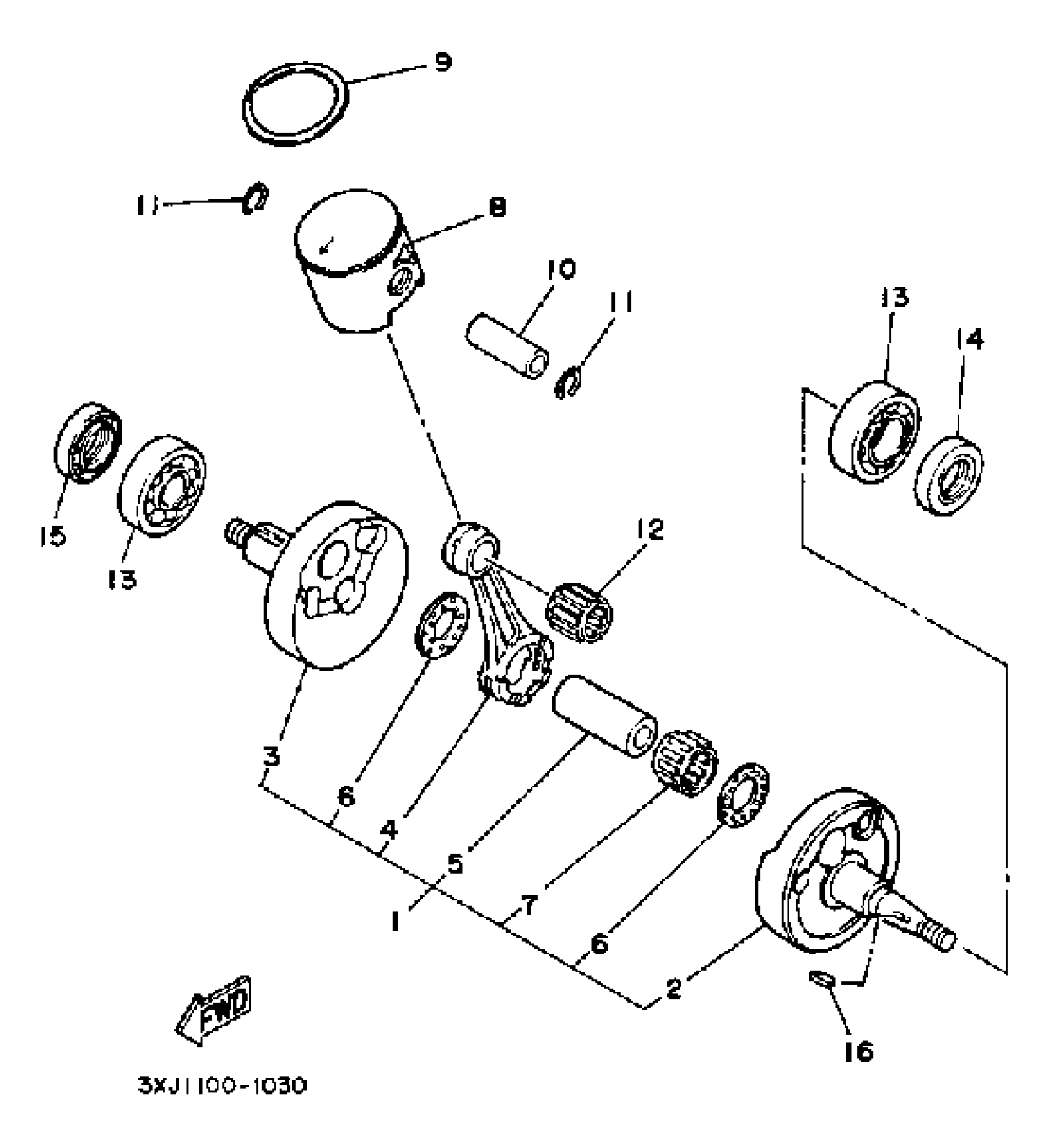 9

11

8

10

11

13

14

15

13

12

3

6

4

5

1

7

6

2

16

FWD

3XJ1100-1030