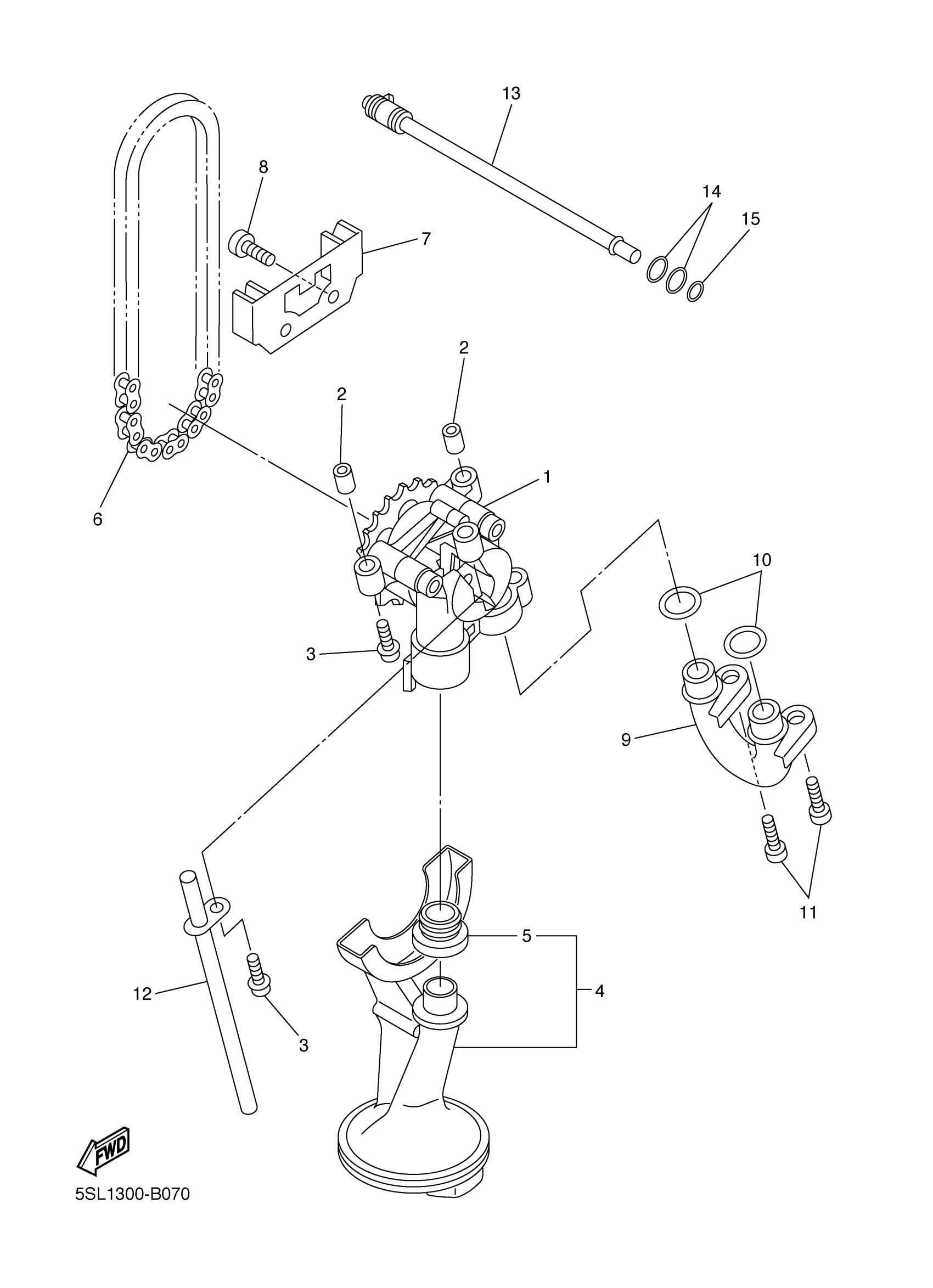 13
8
14
15
7
2
2
1
6
10
3
9
11
5
4
12
3
FWD
5SL1300-B070