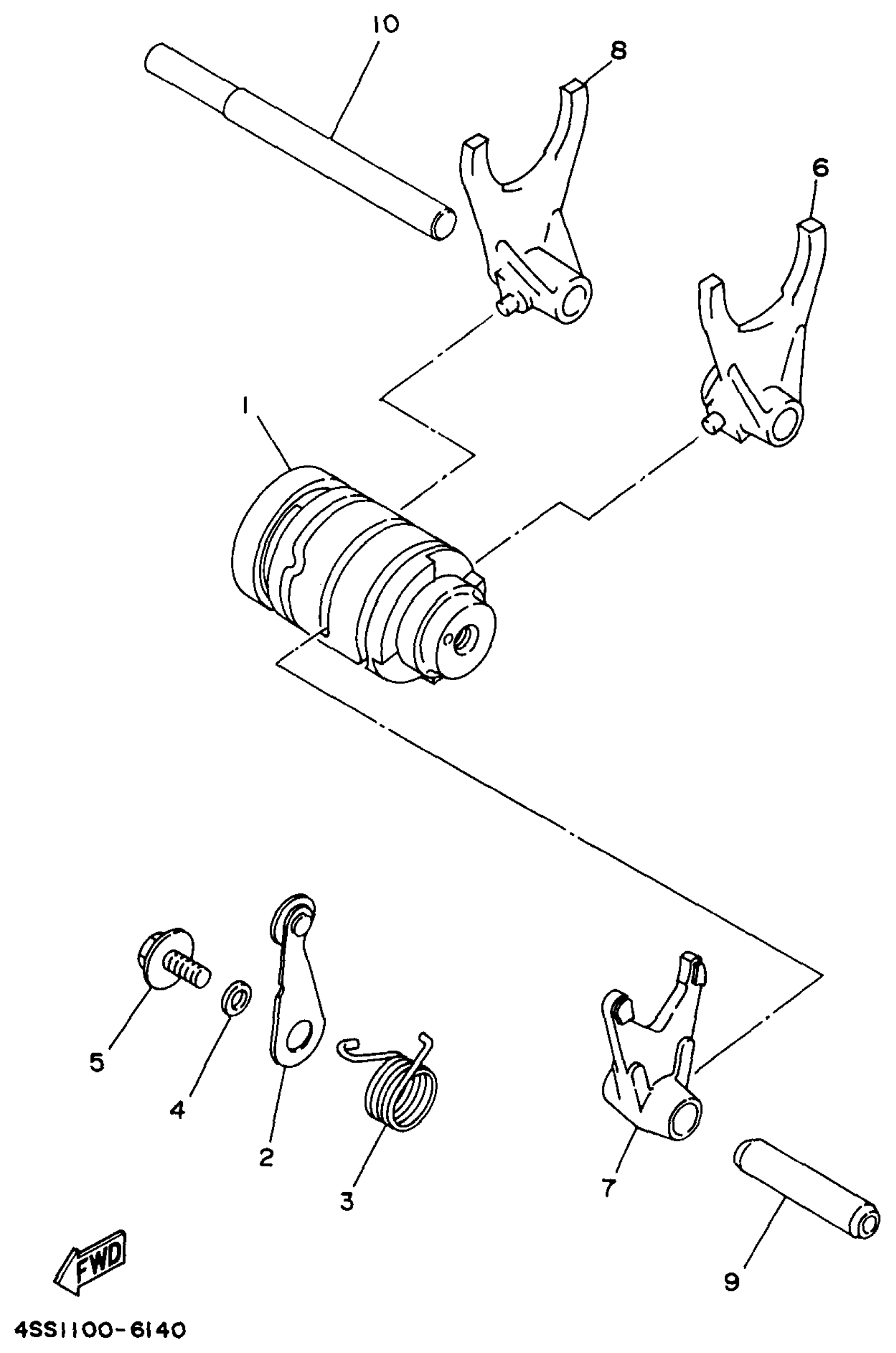 10
8
6
1
5
4
2
3
7
9
FWD
4SS1100-6140