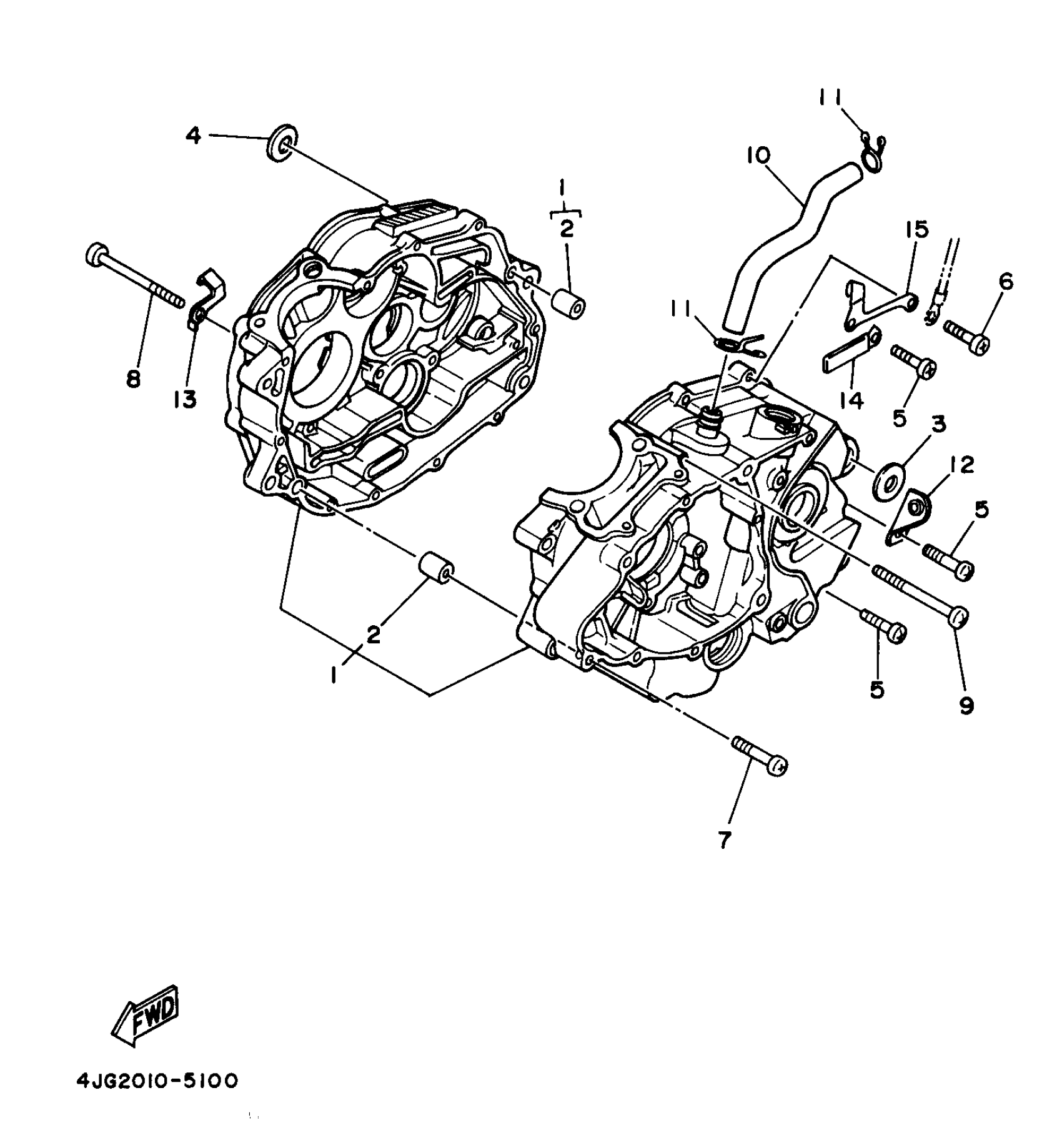 11
4
10
1
2
15
6
8
13
11
14
5
3
12
5
2
1
5
9
7
FWD
4JG2010-5100