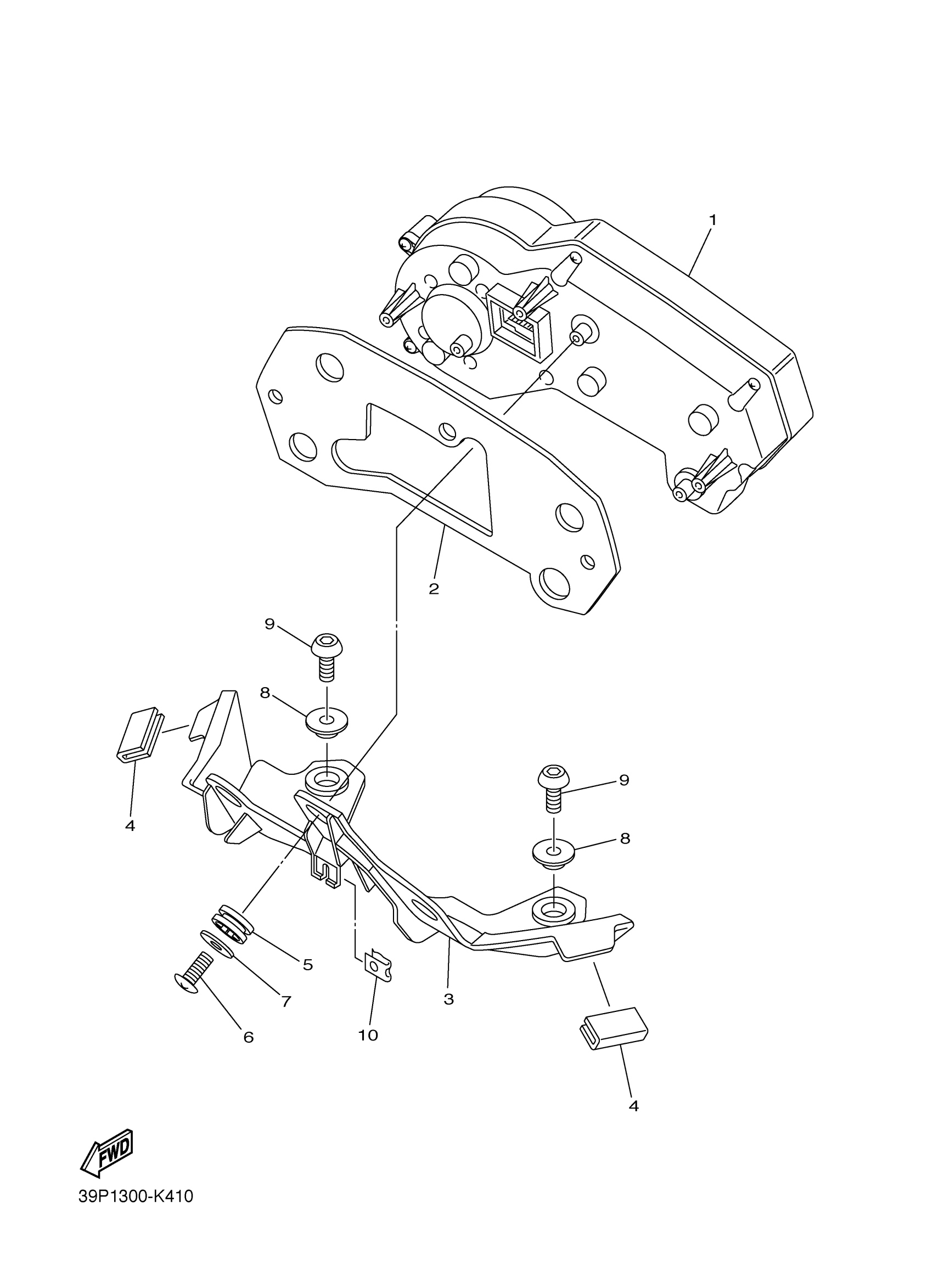 1
2
9
8
4
9
8
5
7
6
10
3
4
FWD
39P1300-K410