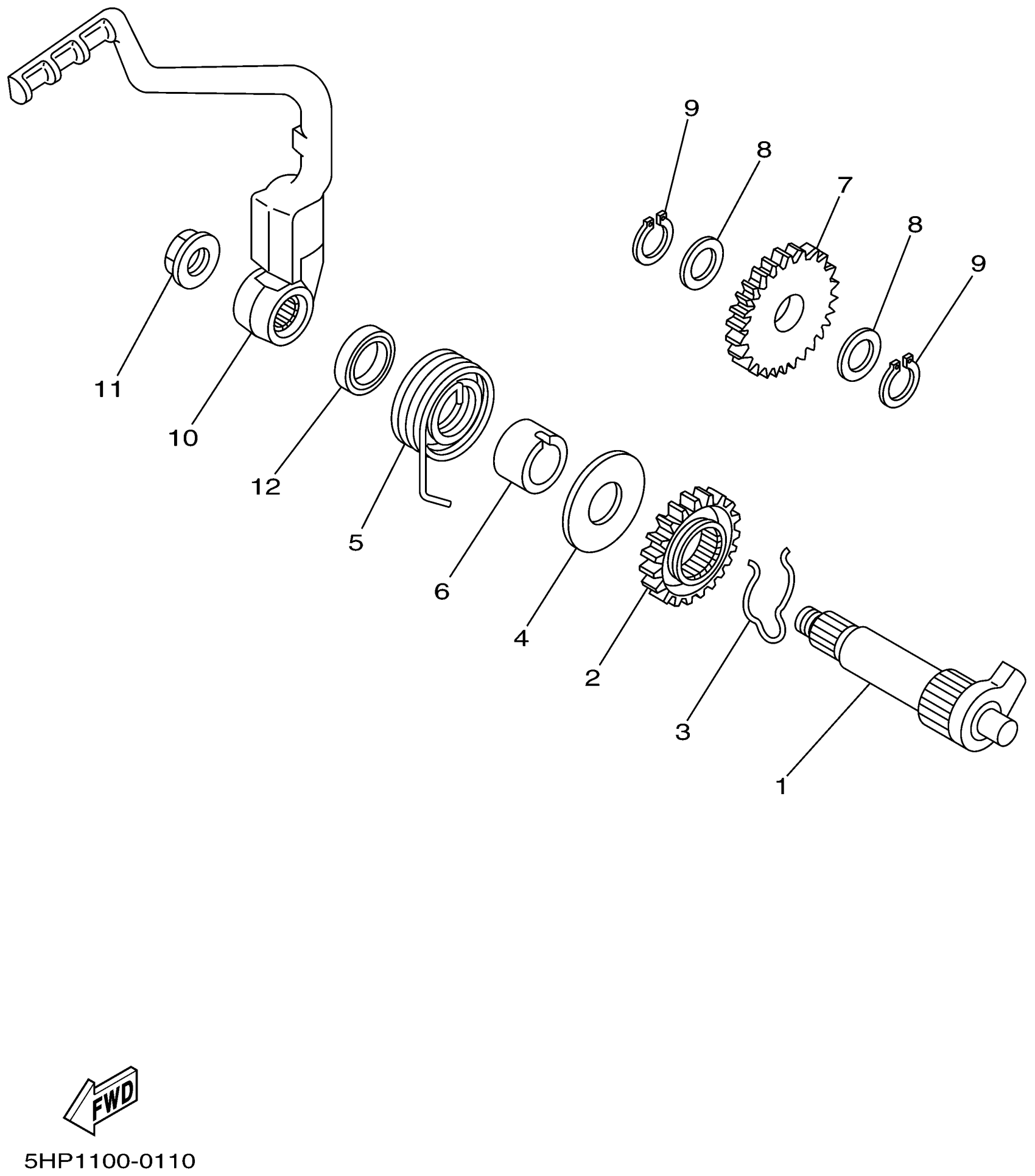 9
8
7
8
9
11
10
12
5
6
4
2
3
1
FWD
5HP1100-0110