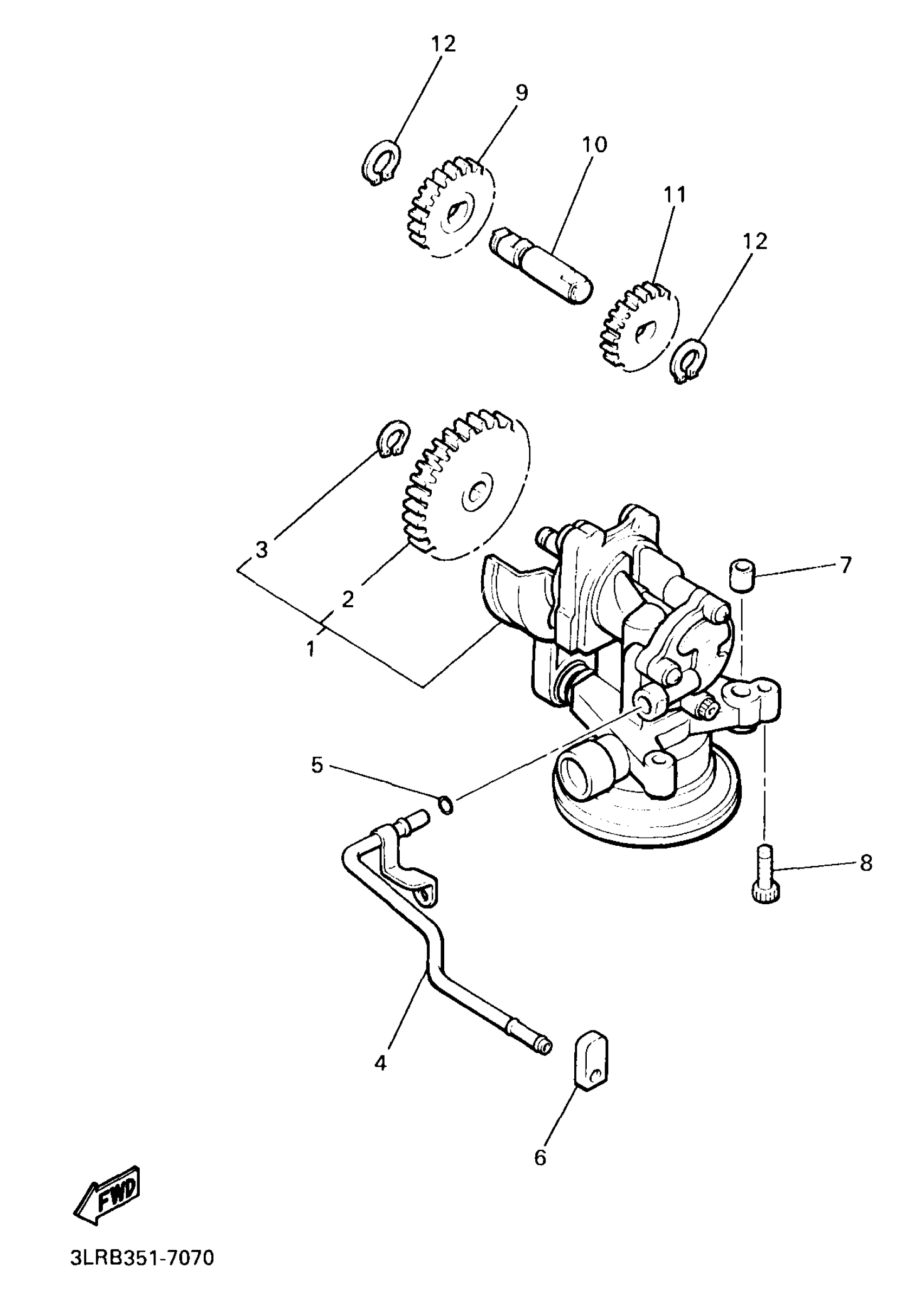 12
9
10
11
12
3
2
1
7
5
8
4
6
FWD
3LRB351-7070