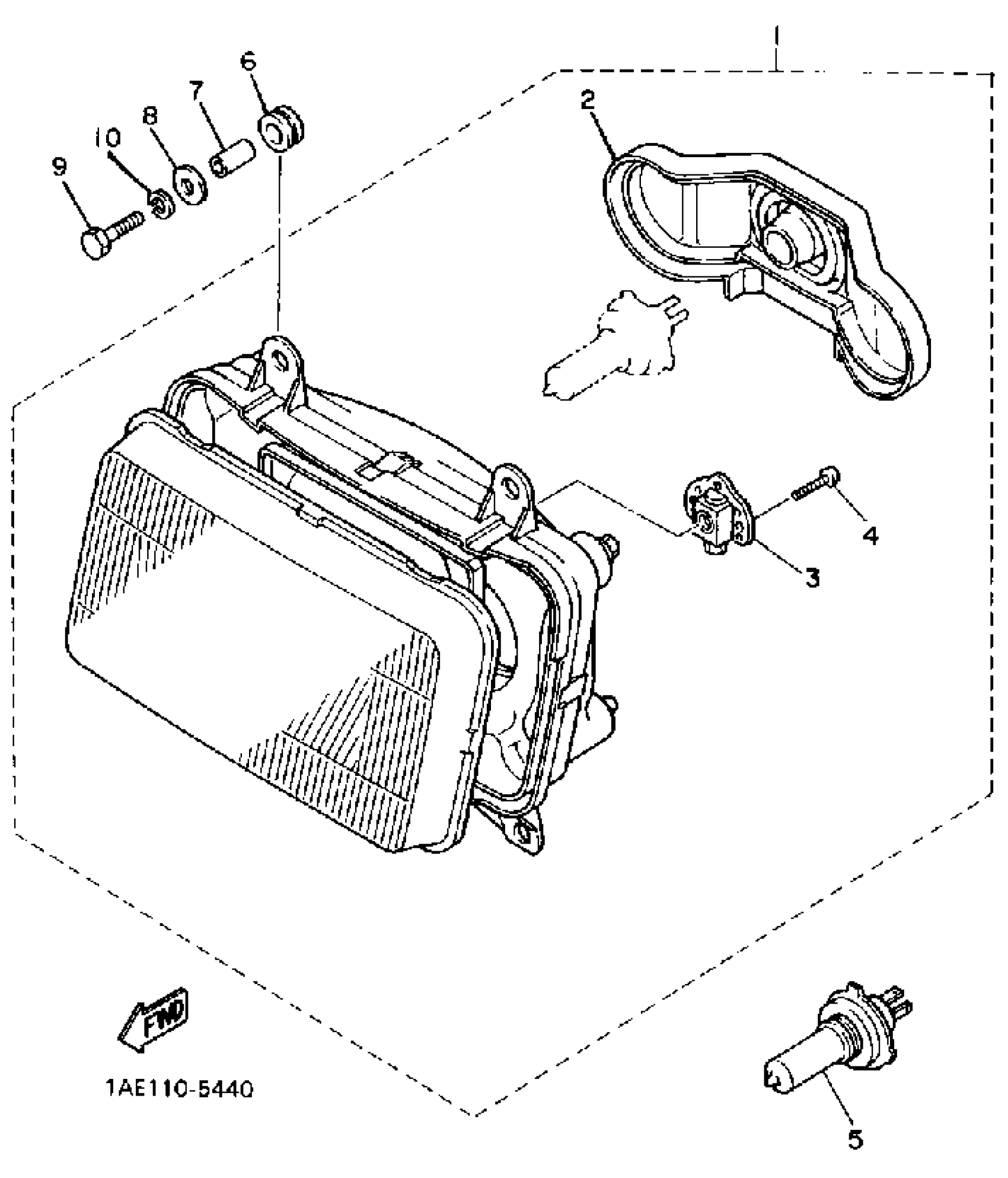 1
6
7
8
10
9
2
4
3
FWD
1AE110-5440
5