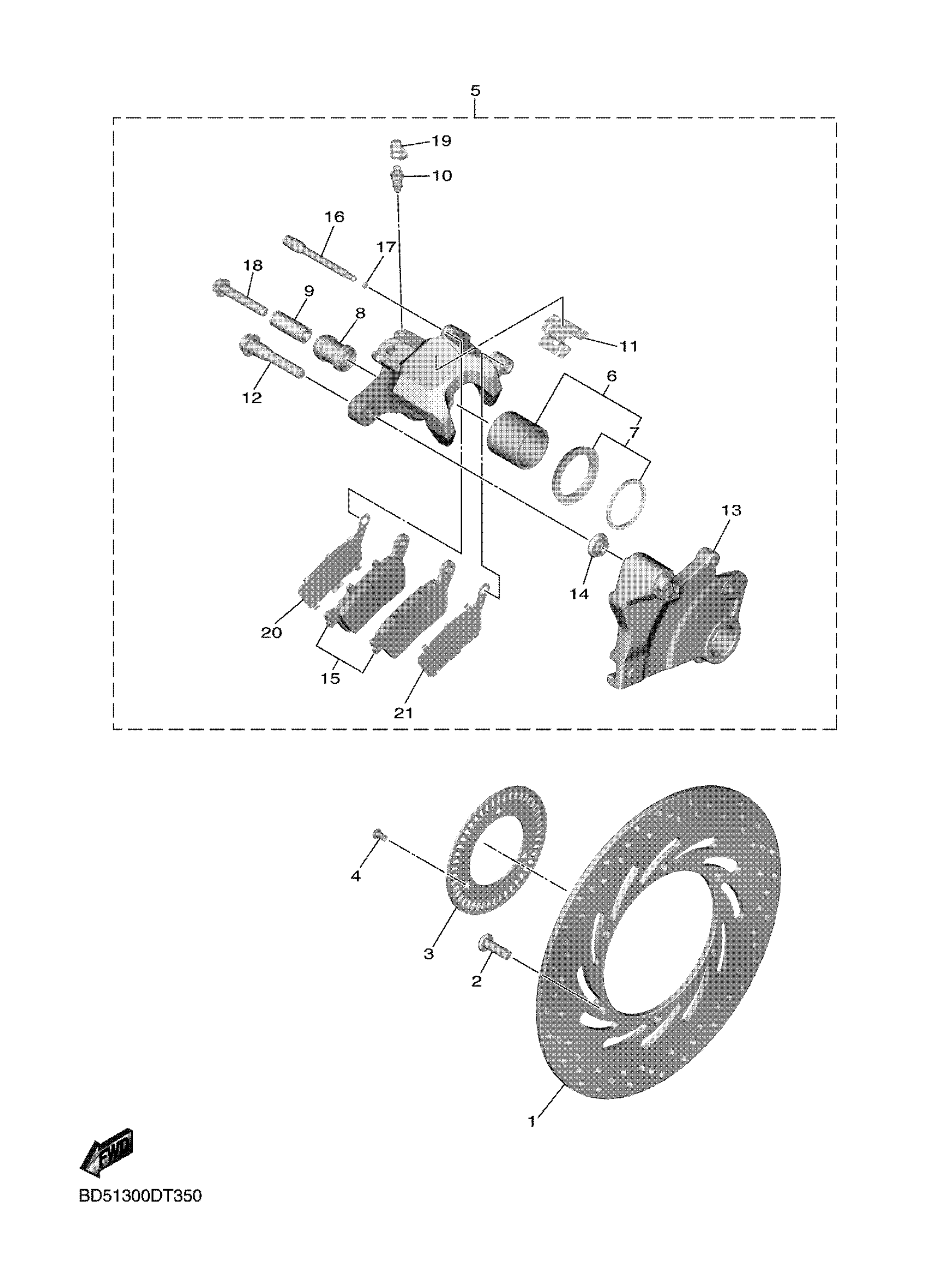 5

19

10

16

17

18

9

8

11

12

6

7

13

14

20

15

21

4

3

2

1

FWD

BD51300DT350