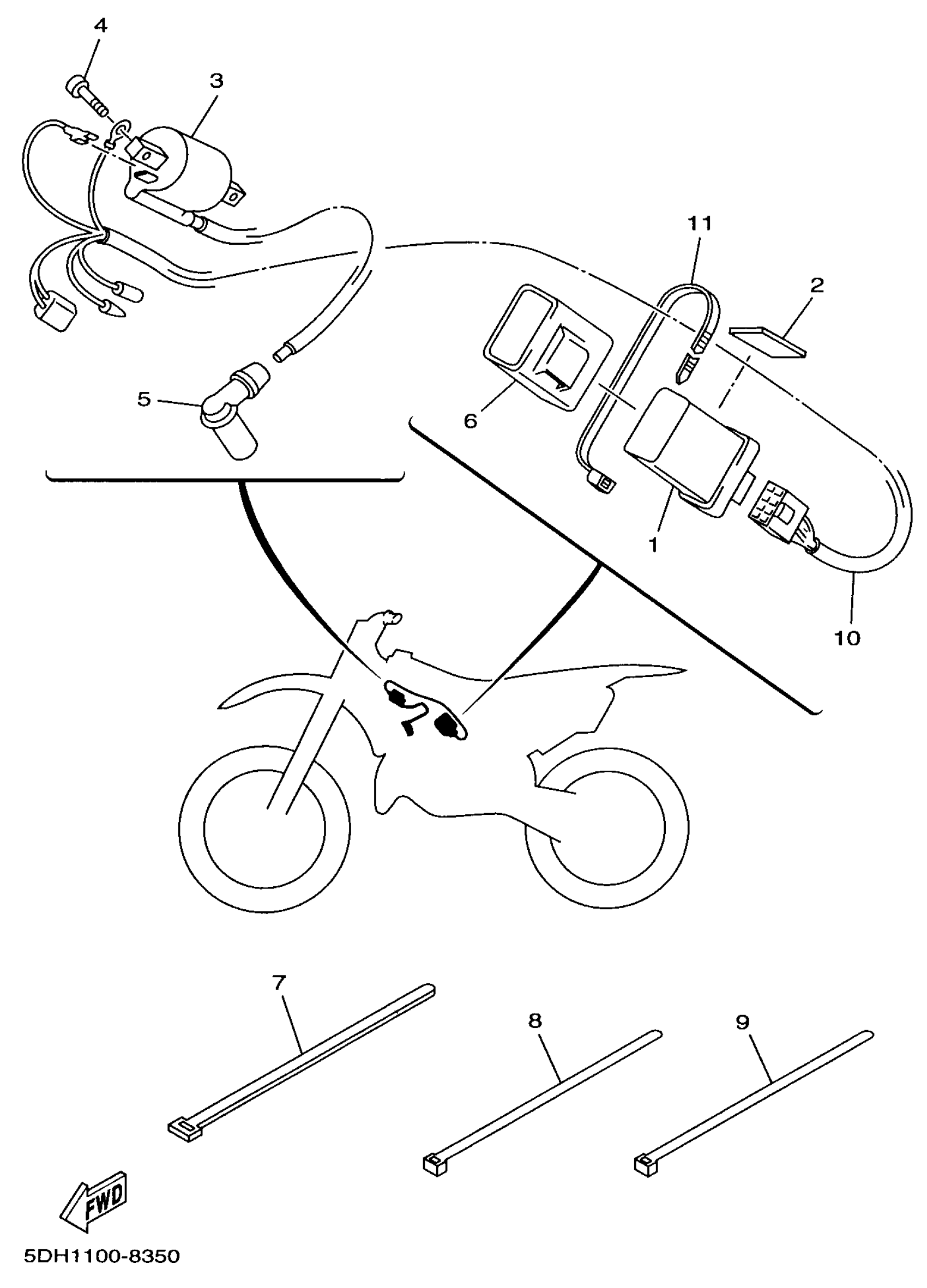 4
3
11
2
5
6
1
10
7
8
9
FWD
5DH1100-8350