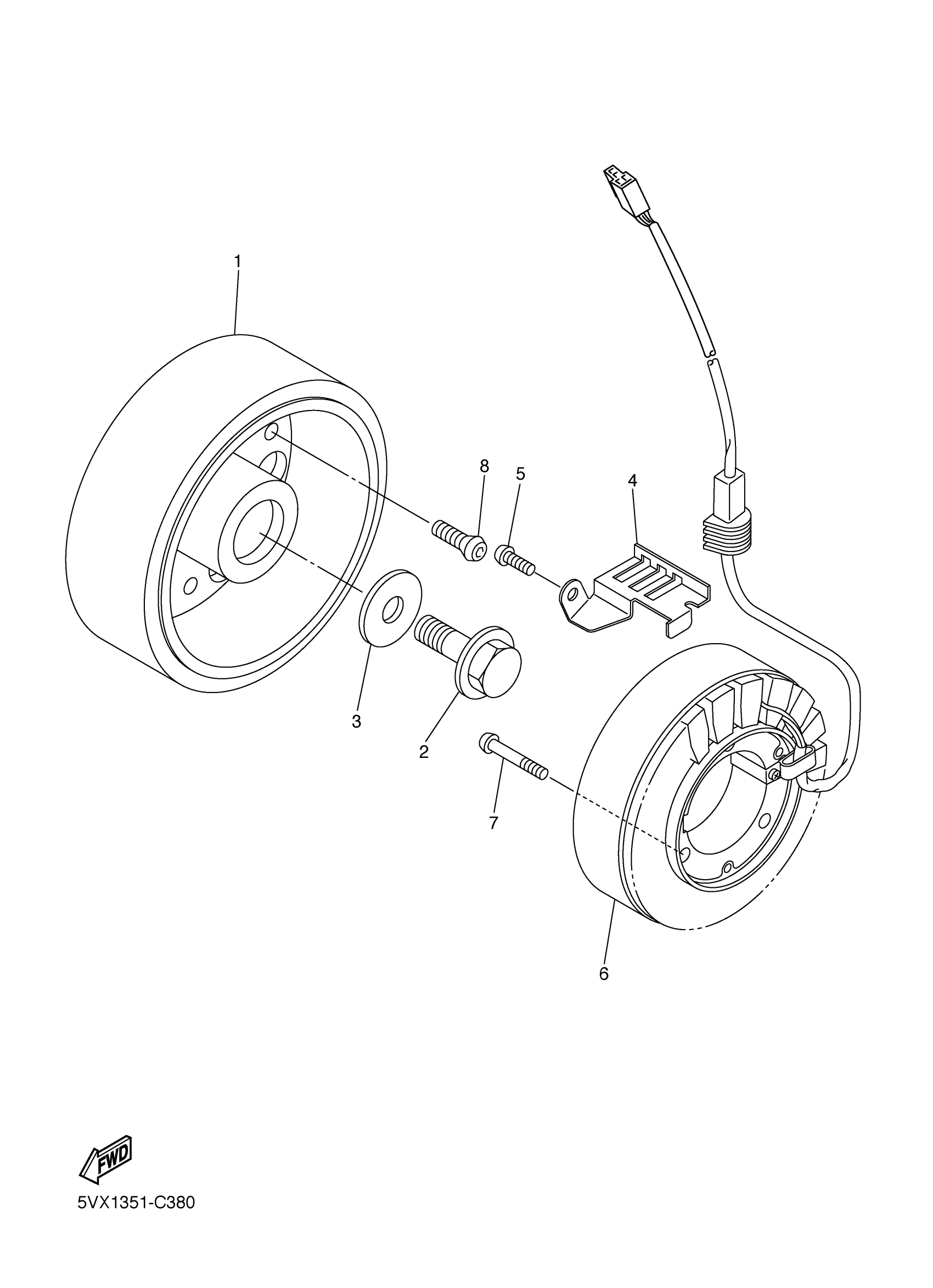 1

8

5

4

3

2

7

6

FWD

5VX1351-C380