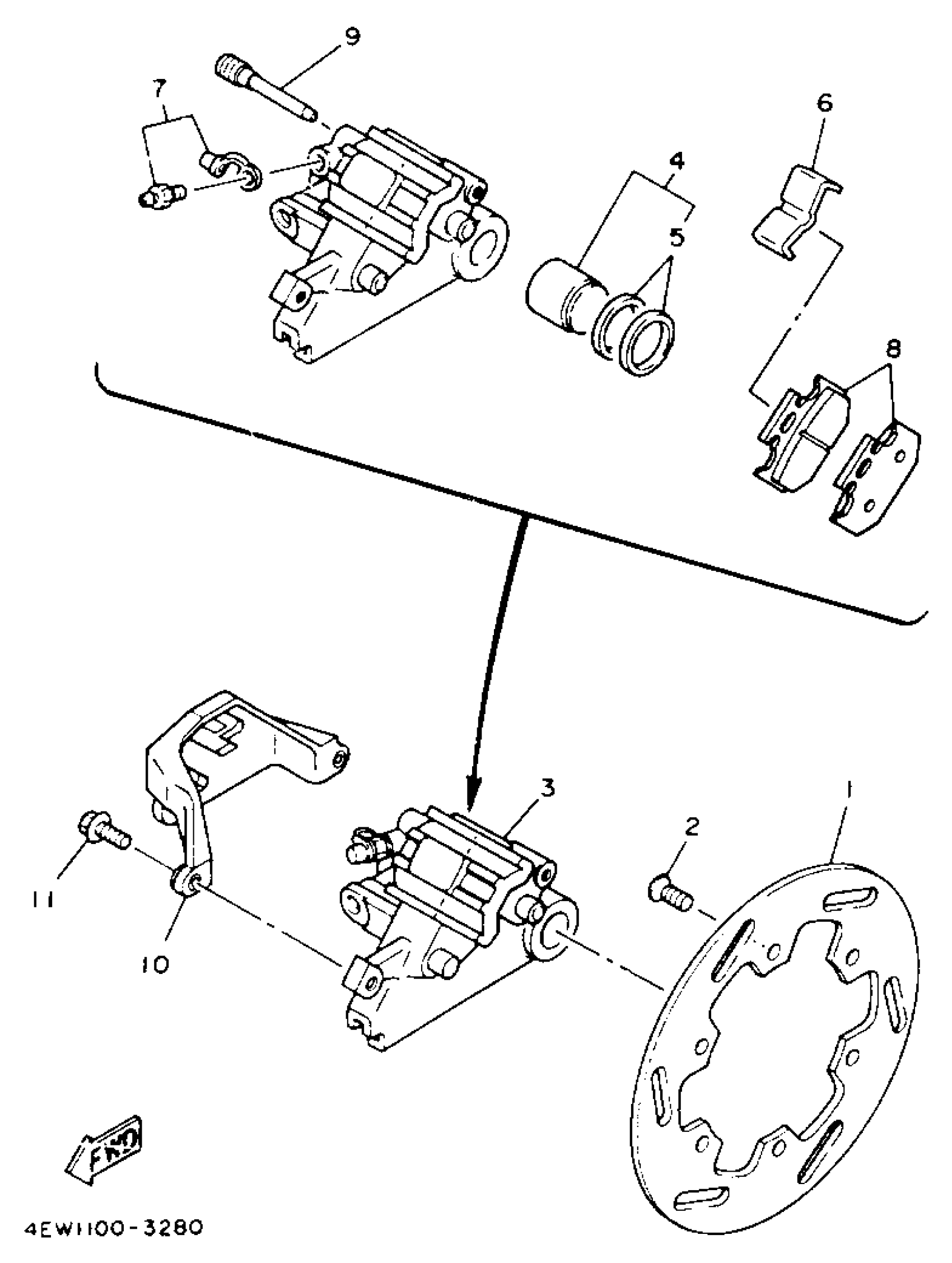 9
7
6
4
5
8
3
1
2
11
10
FWD
4EW1100-3280