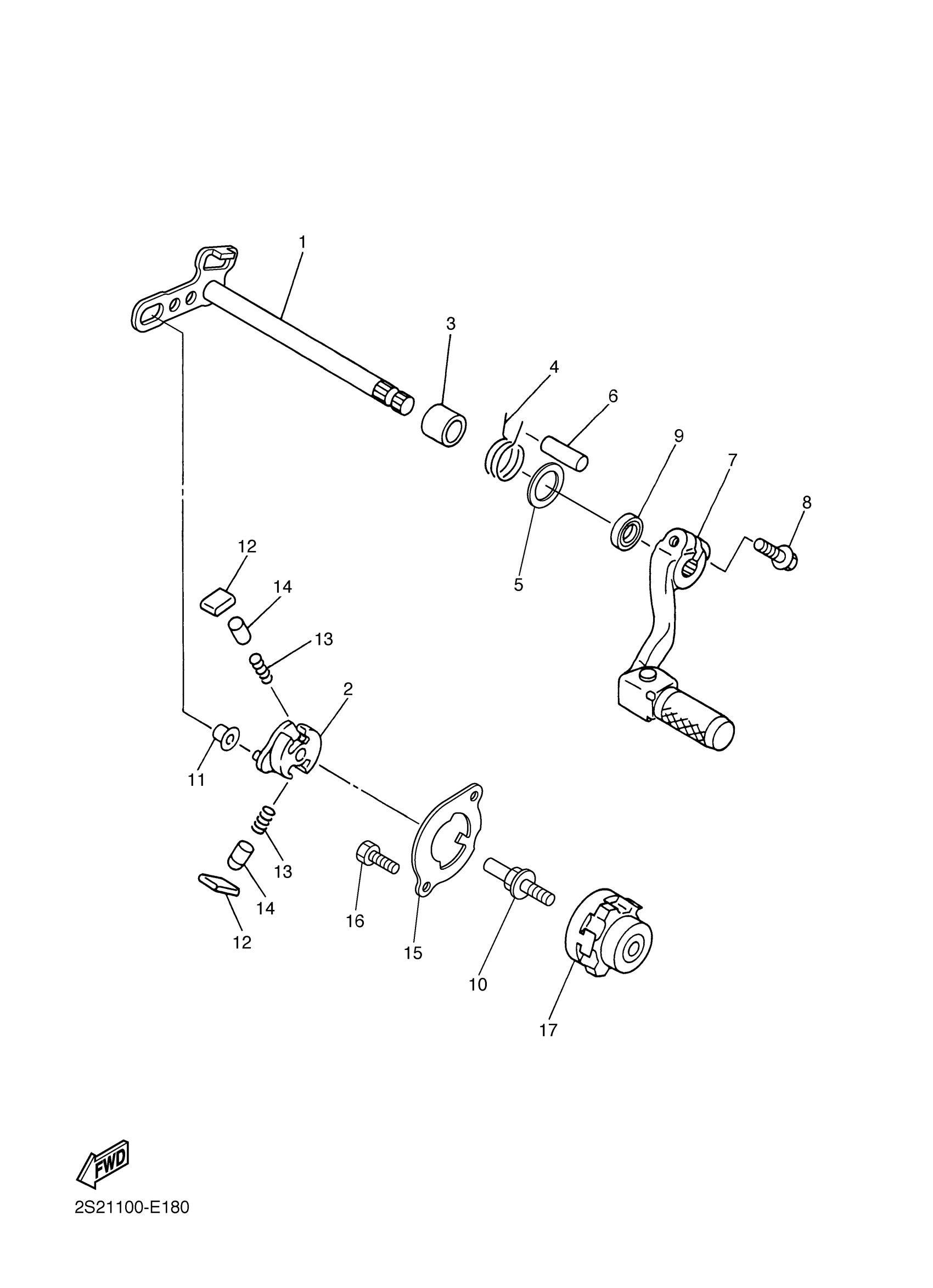 1
3
4
6
9
7
8
5
12
14
13
2
11
13
14
12
16
15
10
17
FWD
2S21100-E180