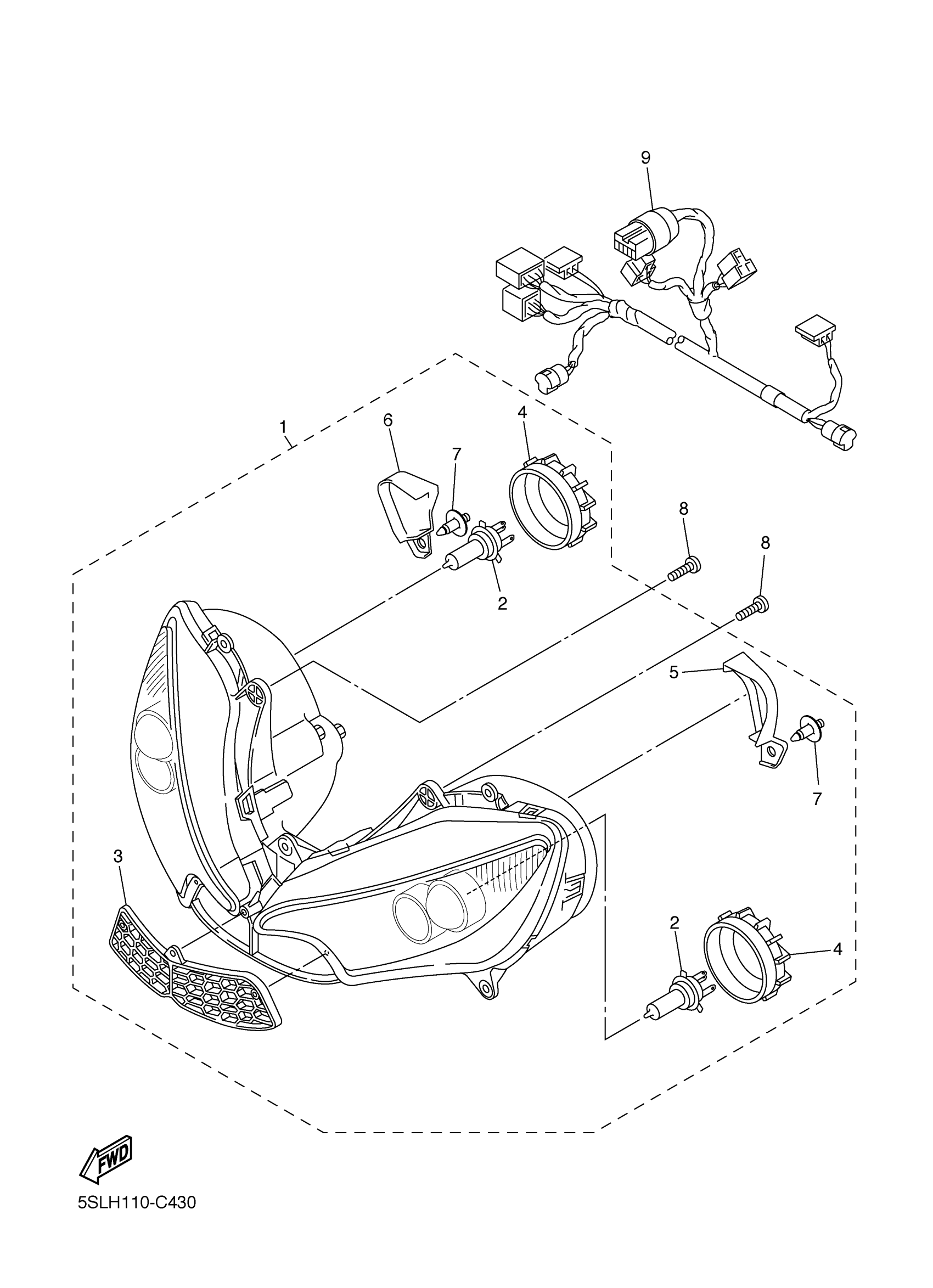 9

1
6
4
7
8
8
2
5
7
3
2
4

FWD

5SLH110-C430