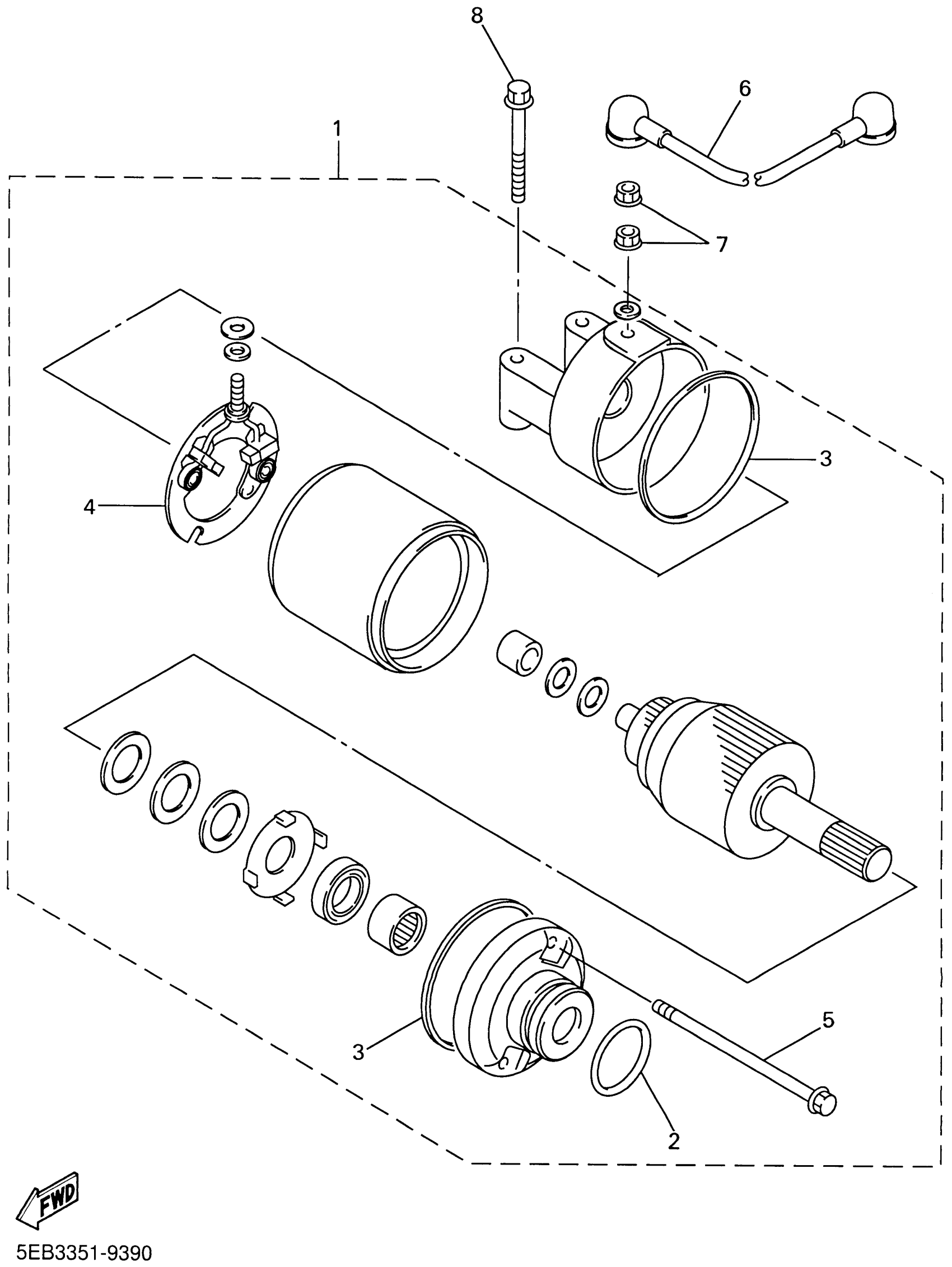 8
6
1
7
3
4
5
3
2
FWD
5EB3351-9390