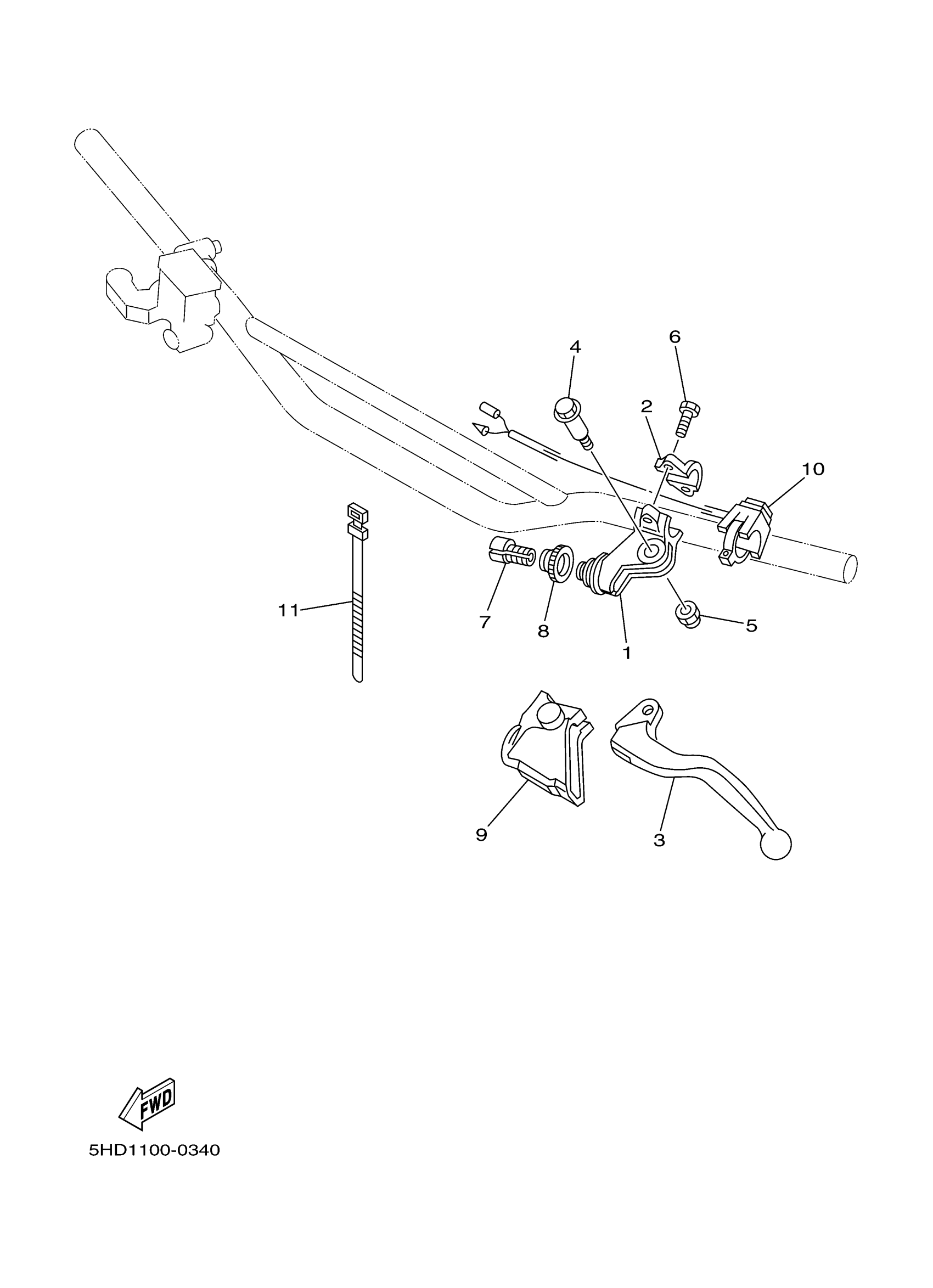 6
4
2
10
11
7
8
1
5
9
3
FWD
5HD1100-0340