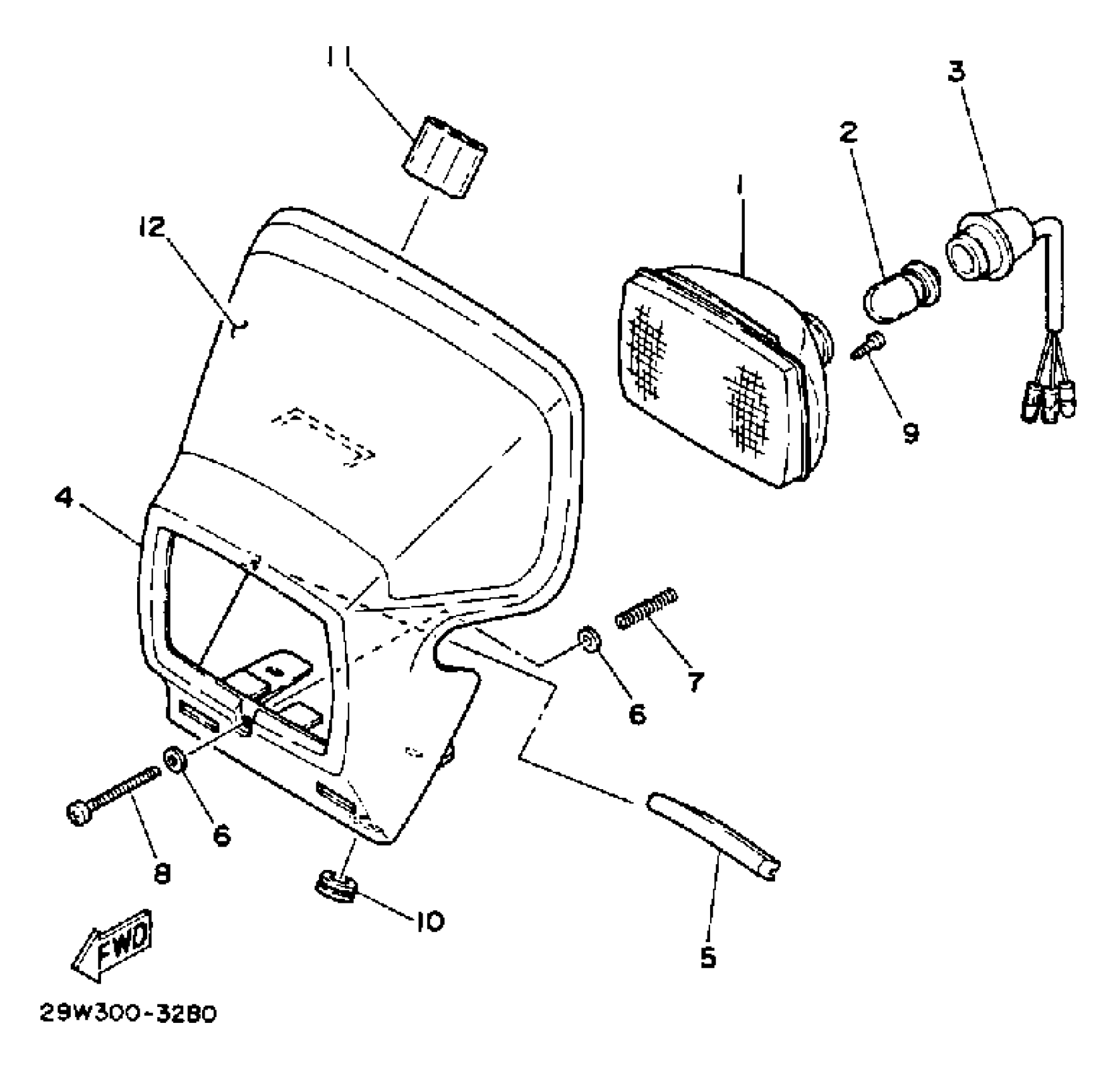 11
3
2
1
12
9
4
7
6
6
8
10
5
FWD
29W300-3280