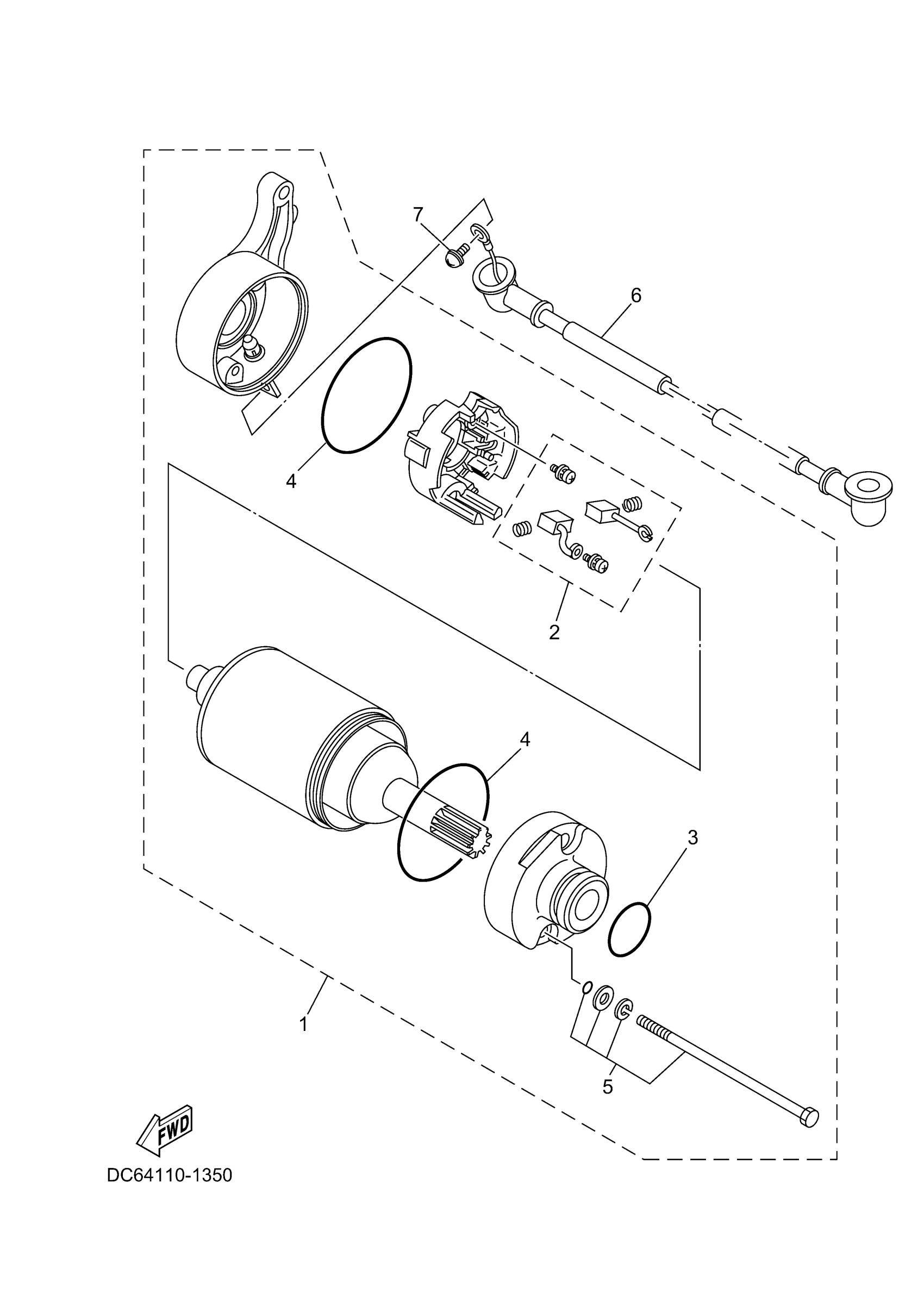 7
6
4
2
4
3
1
5
FWD
DC64110-1350