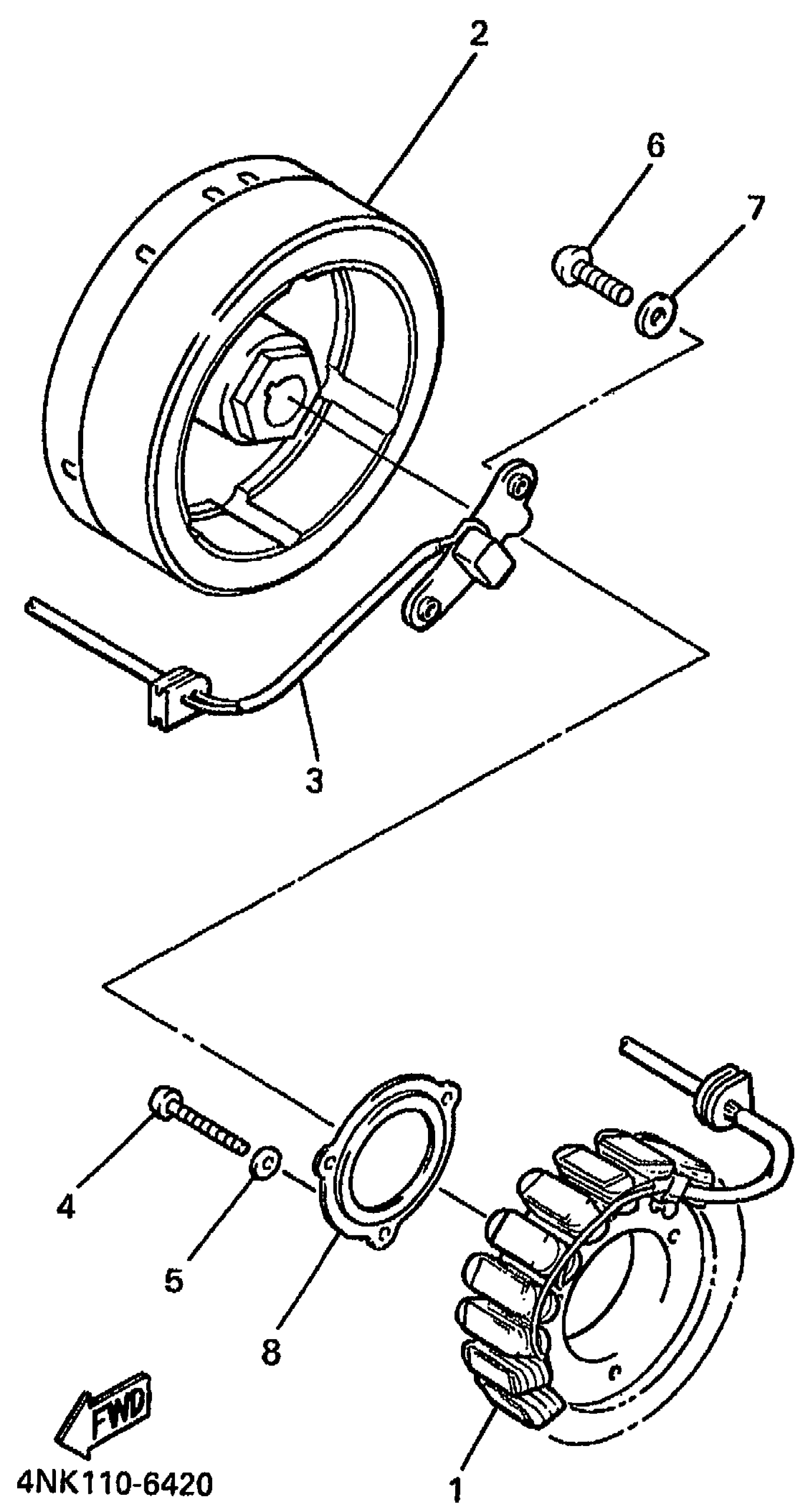 2

6

7

3

4

5

8

FWD

4NK110-6420

1