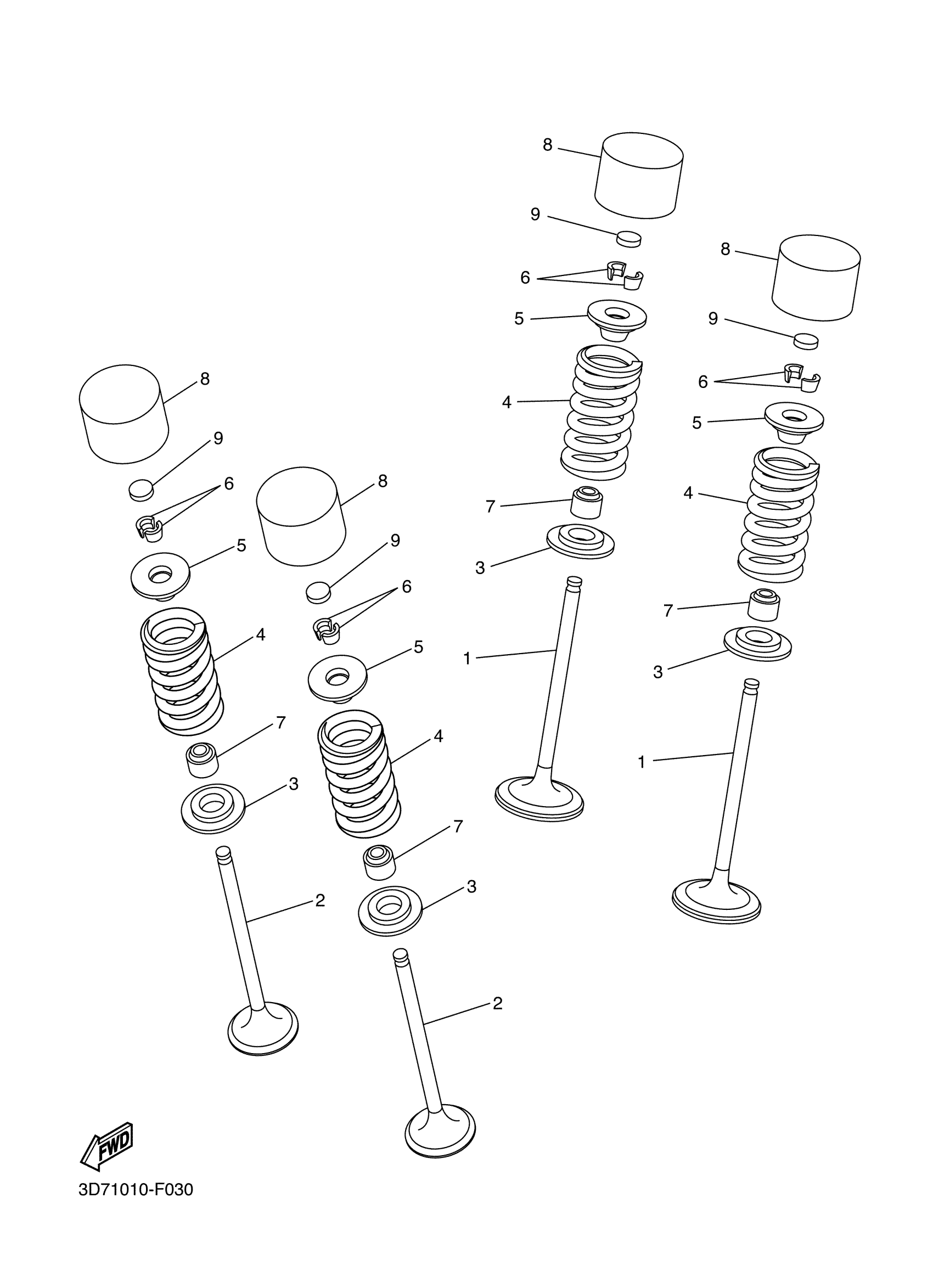 8
9
6
5
4
7
3
1
8
9
6
5
4
7
3
1
8
9
6
5
4
7
3
2
8
9
6
5
4
7
3
2
FWD
3D71010-F030