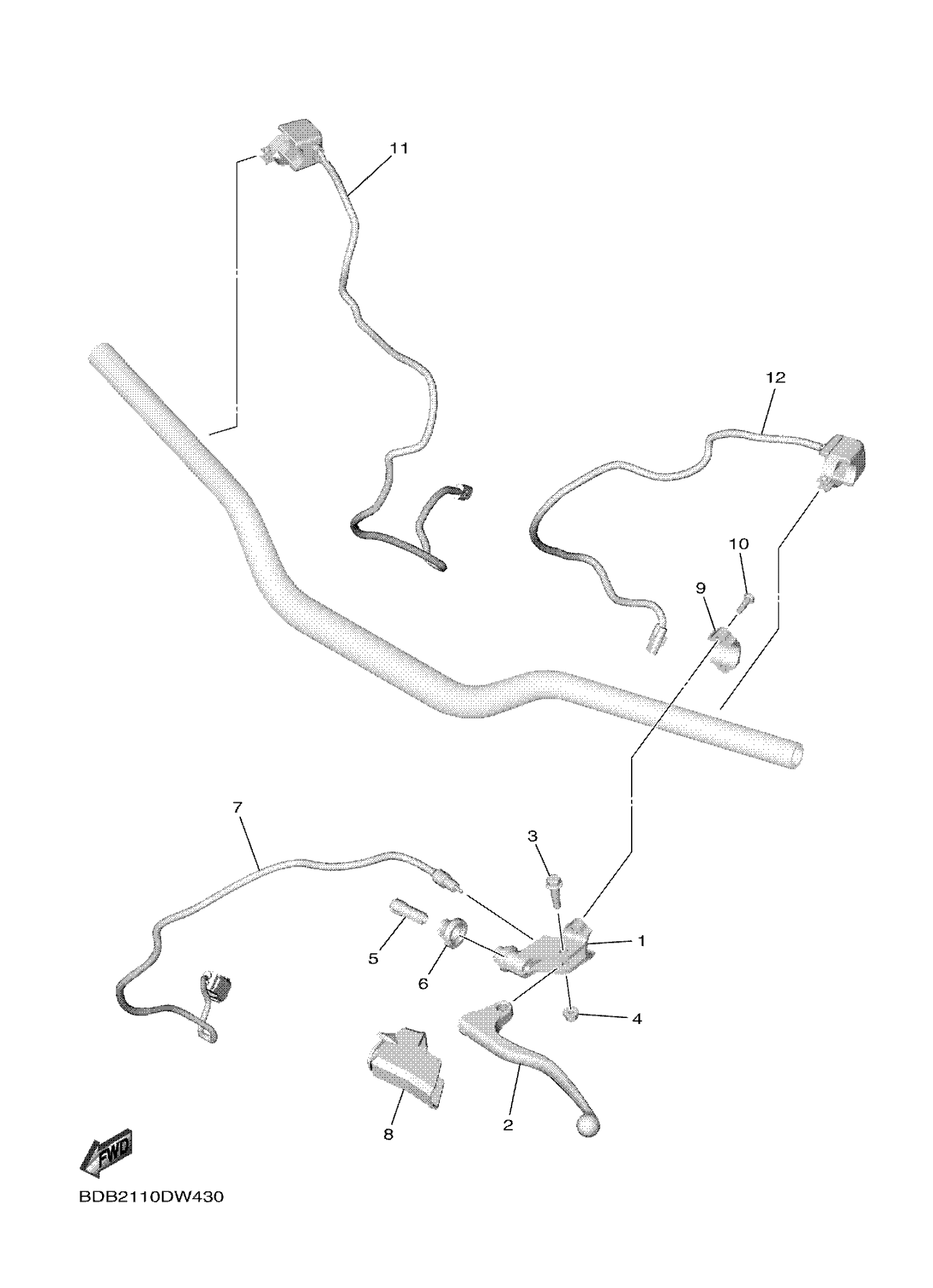 11

12

10

9

7

3

1

5

6

4

8

2

FWD

BDB2110DW430