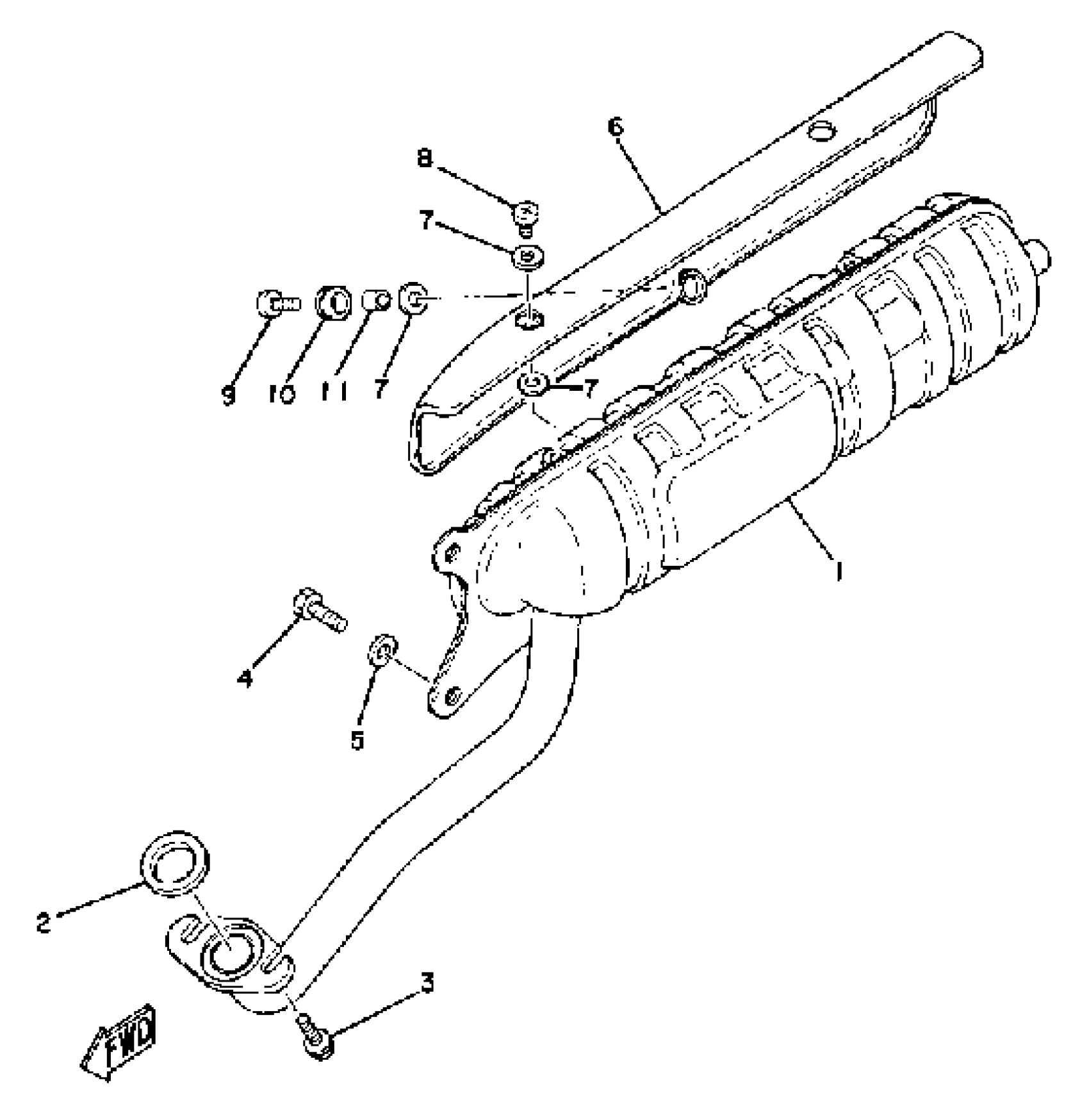 6
8
7
9
10
11
7
7
1
4
5
2
3
FWD