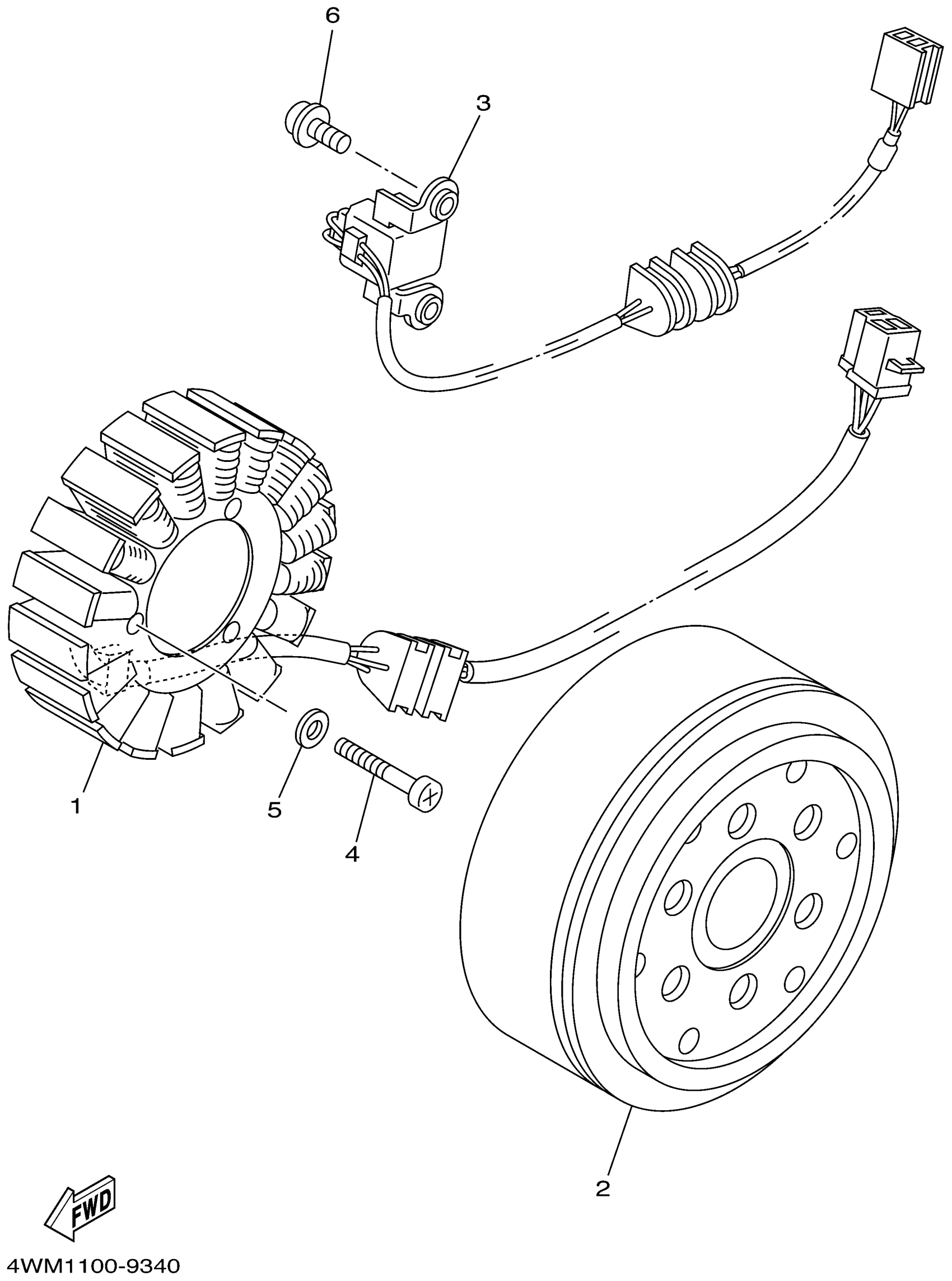 6

3

1

5

4

2

FWD

4WM1100-9340