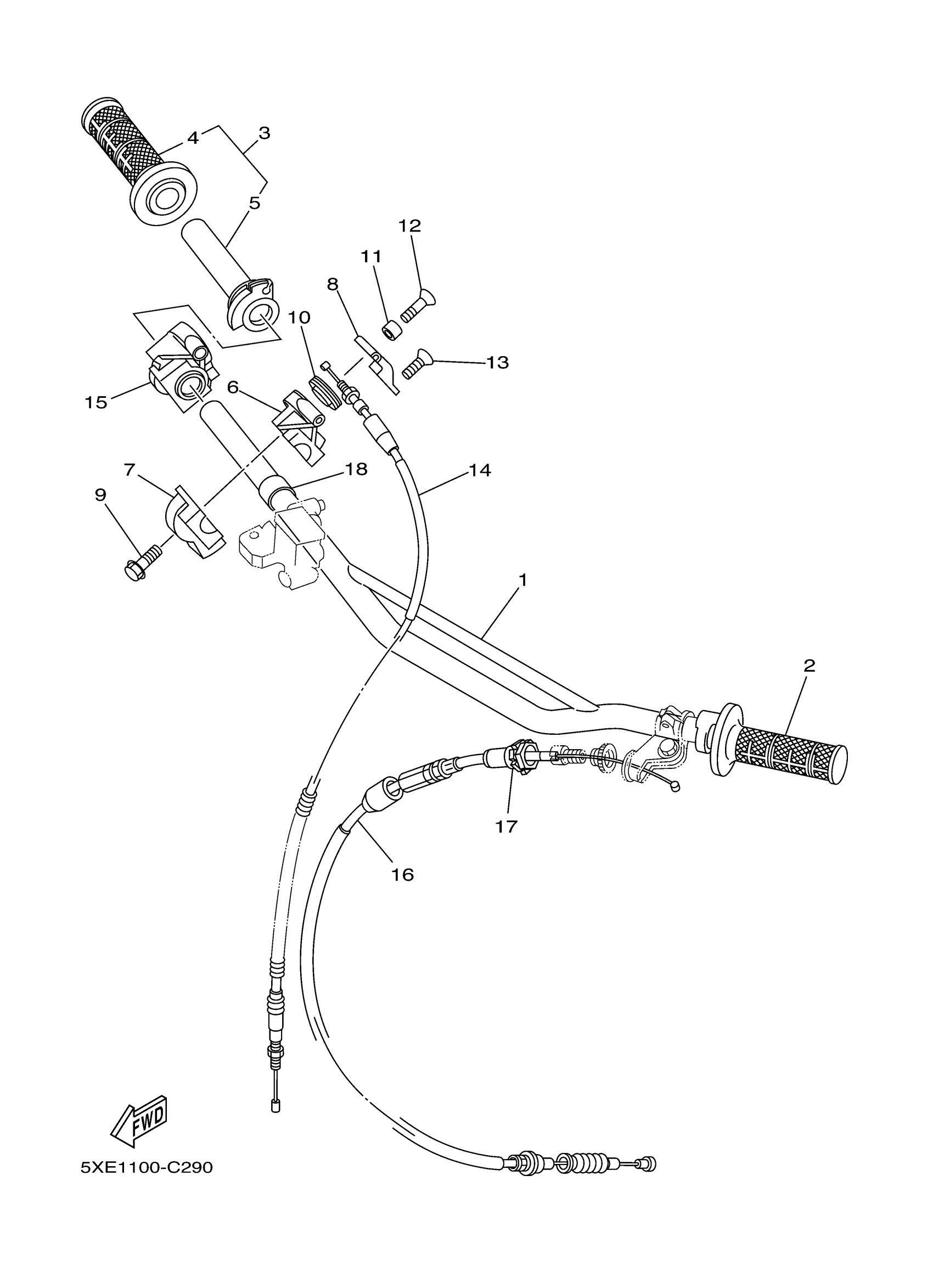 4
3
5
12
11
8
10
13
15
6
7
18
14
9
1
2
17
16
FWD
5XE1100-C290