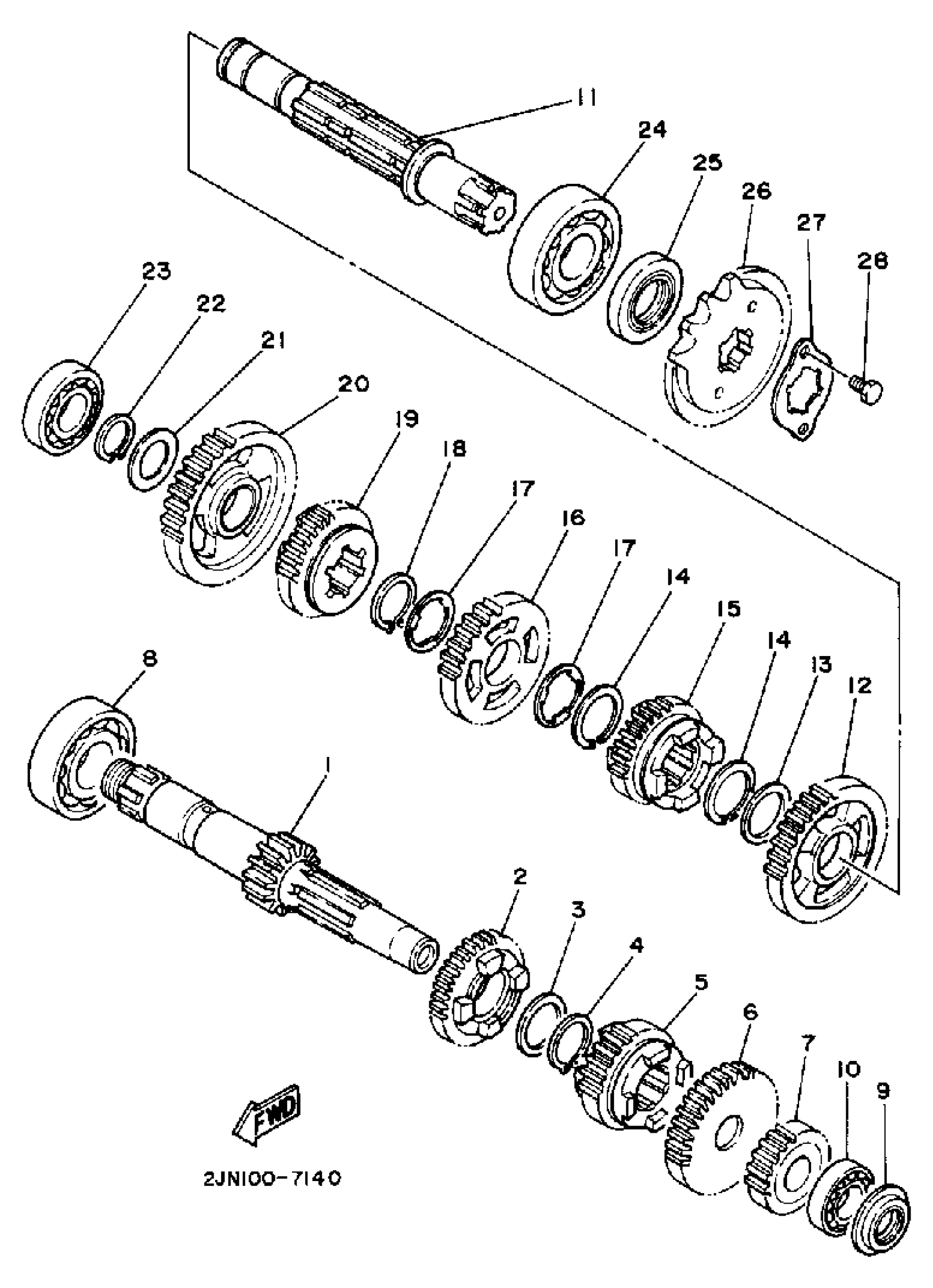 11
24
25
26
27
28
23
22
21
20
19
18
17
16
17
14
15
14
13
12
8
1
2
3
4
5
6
7
10
9
FWD
2JN100-7140