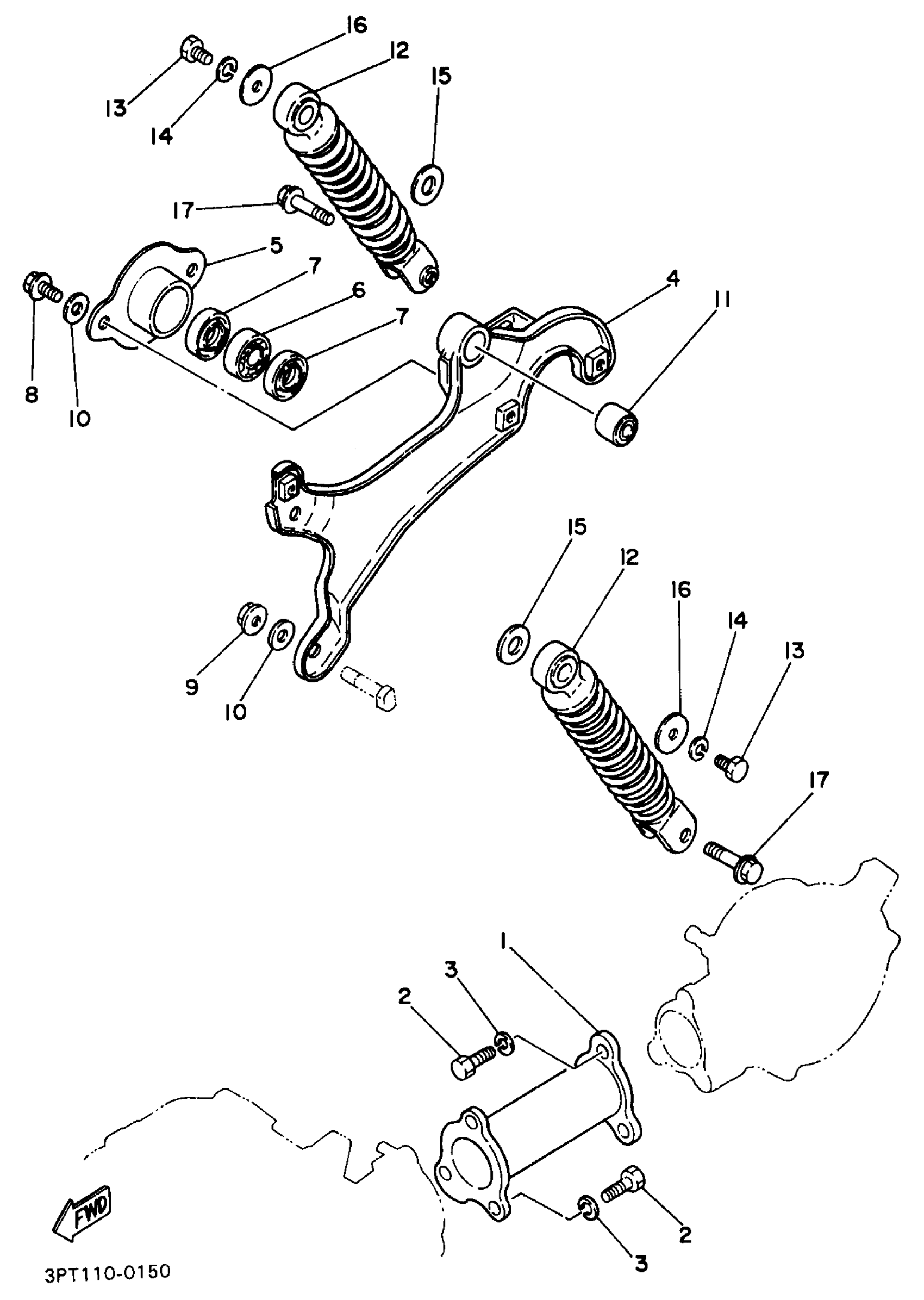 16
12
15
13
14
17
5
7
6
7
4
11
8
10
15
12
16
14
13
9
10
17
1
3
2
2
3
FWD
3PT110-0150