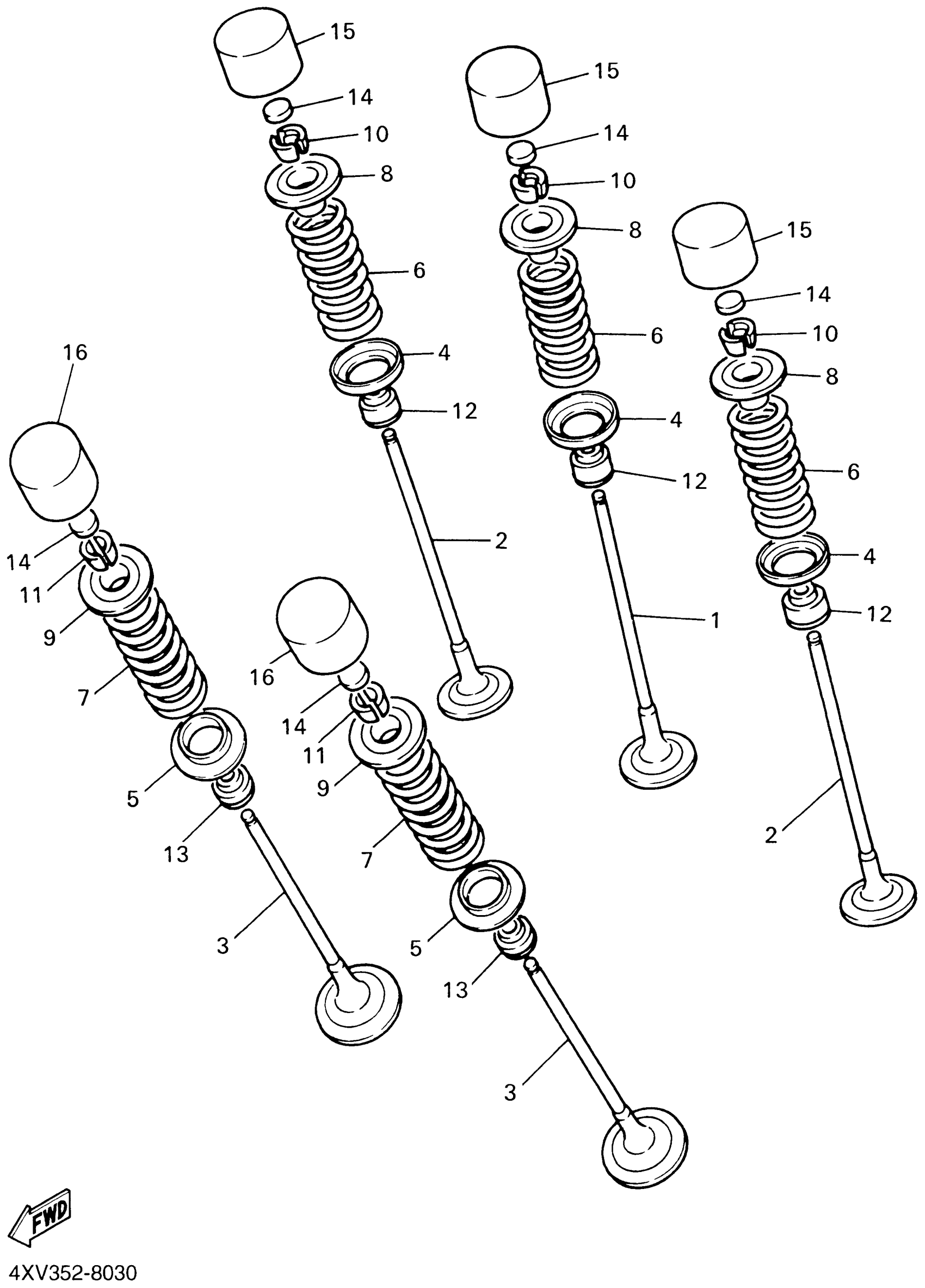 15
14
10
8
6
4
12
2
15
14
10
8
6
4
12
1
15
14
10
8
6
4
12
2
16
14
11
9
7
5
13
3
16
14
11
9
7
5
13
3
FWD
4XV352-8030