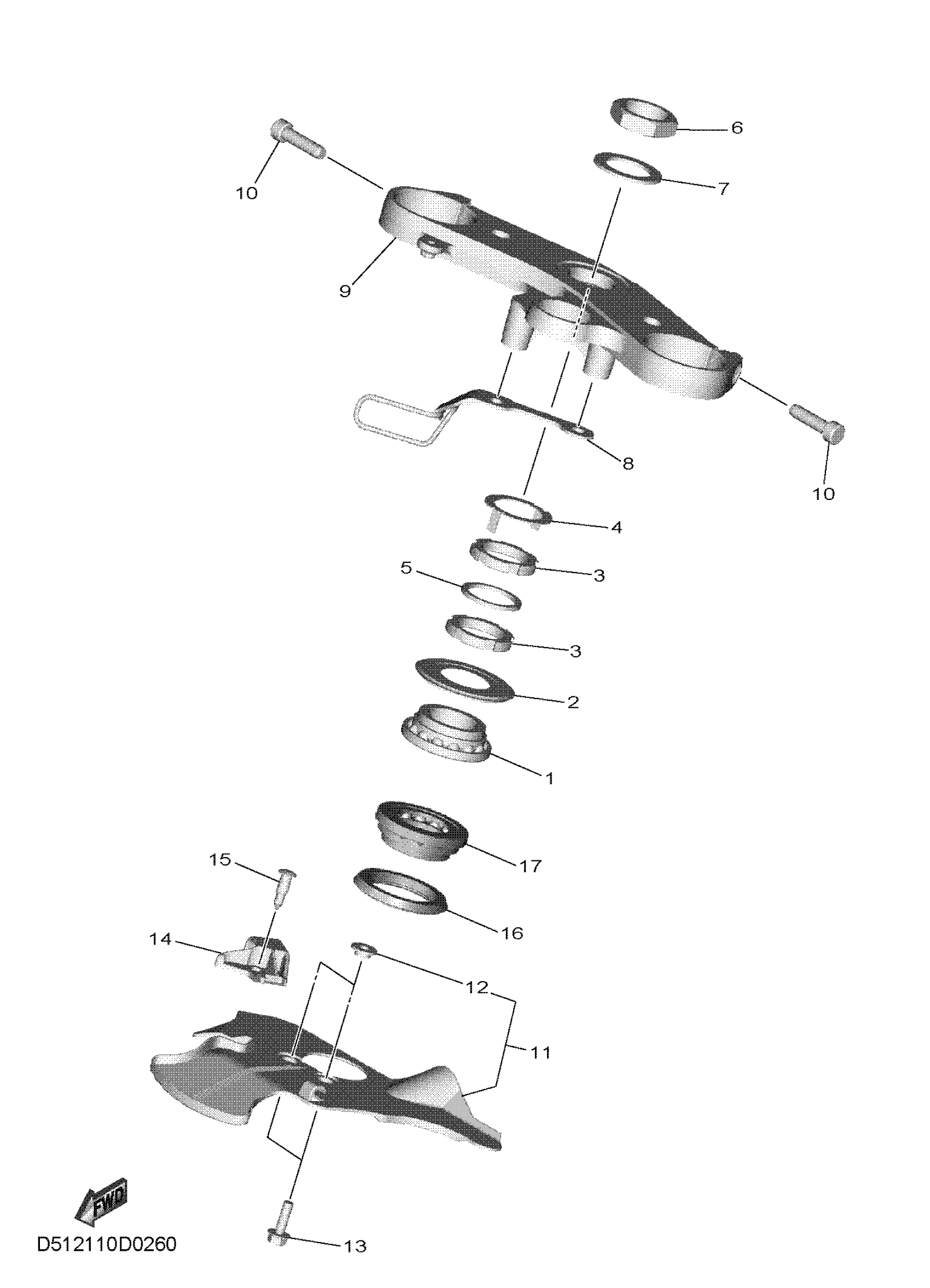 6
10
7
9
8
10
4
3
5
3
2
1
17
15
16
14
12
11
FWD
D512110D0260
13