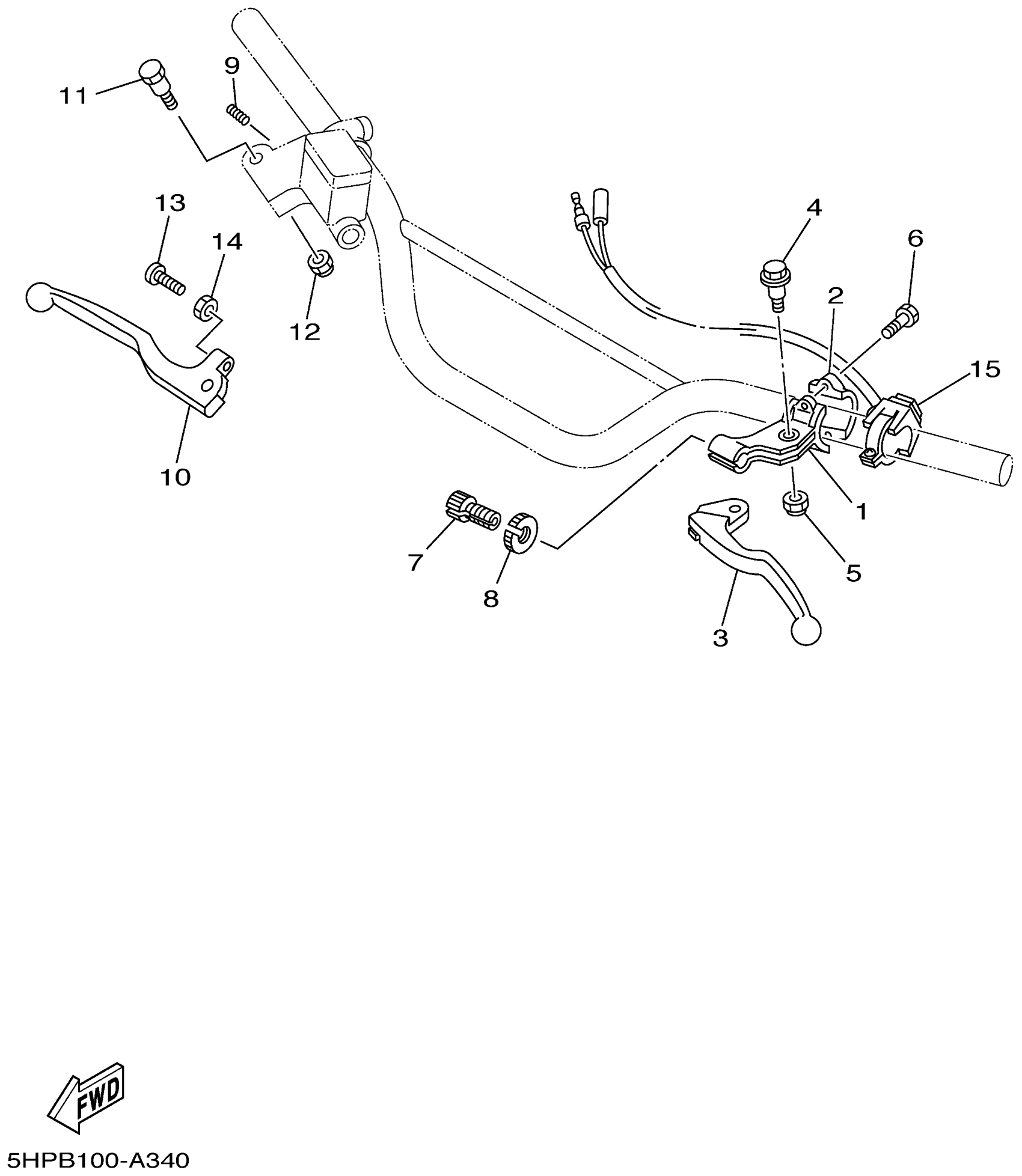 11
9
13
14
12
10
4
6
2
15
1
5
7
8
3

FWD

5HPB100-A340