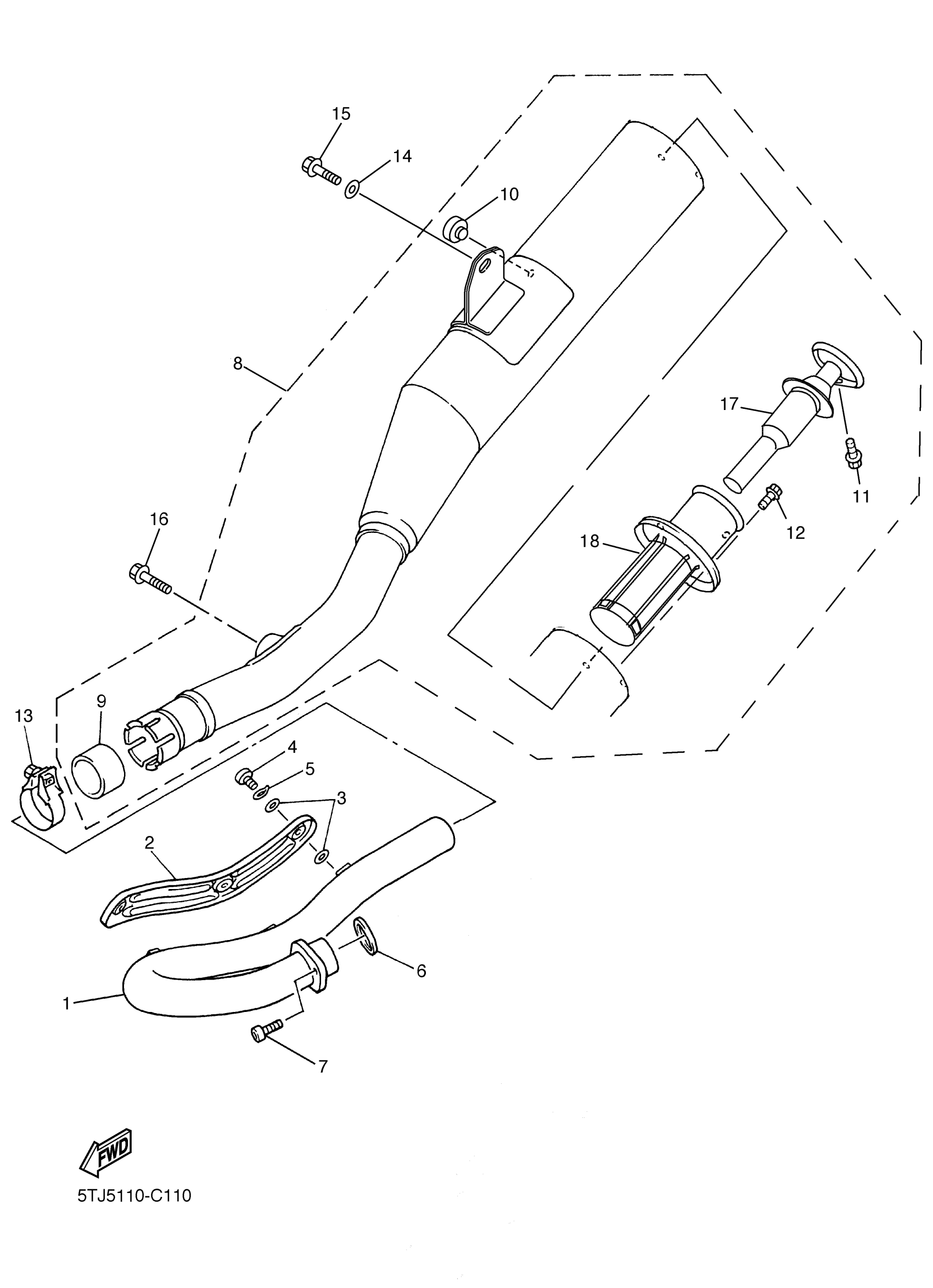 15
14
10
8
17
11
12
18
16
13
9
4
5
3
2
6
1
7
FWD
5TJ5110-C110