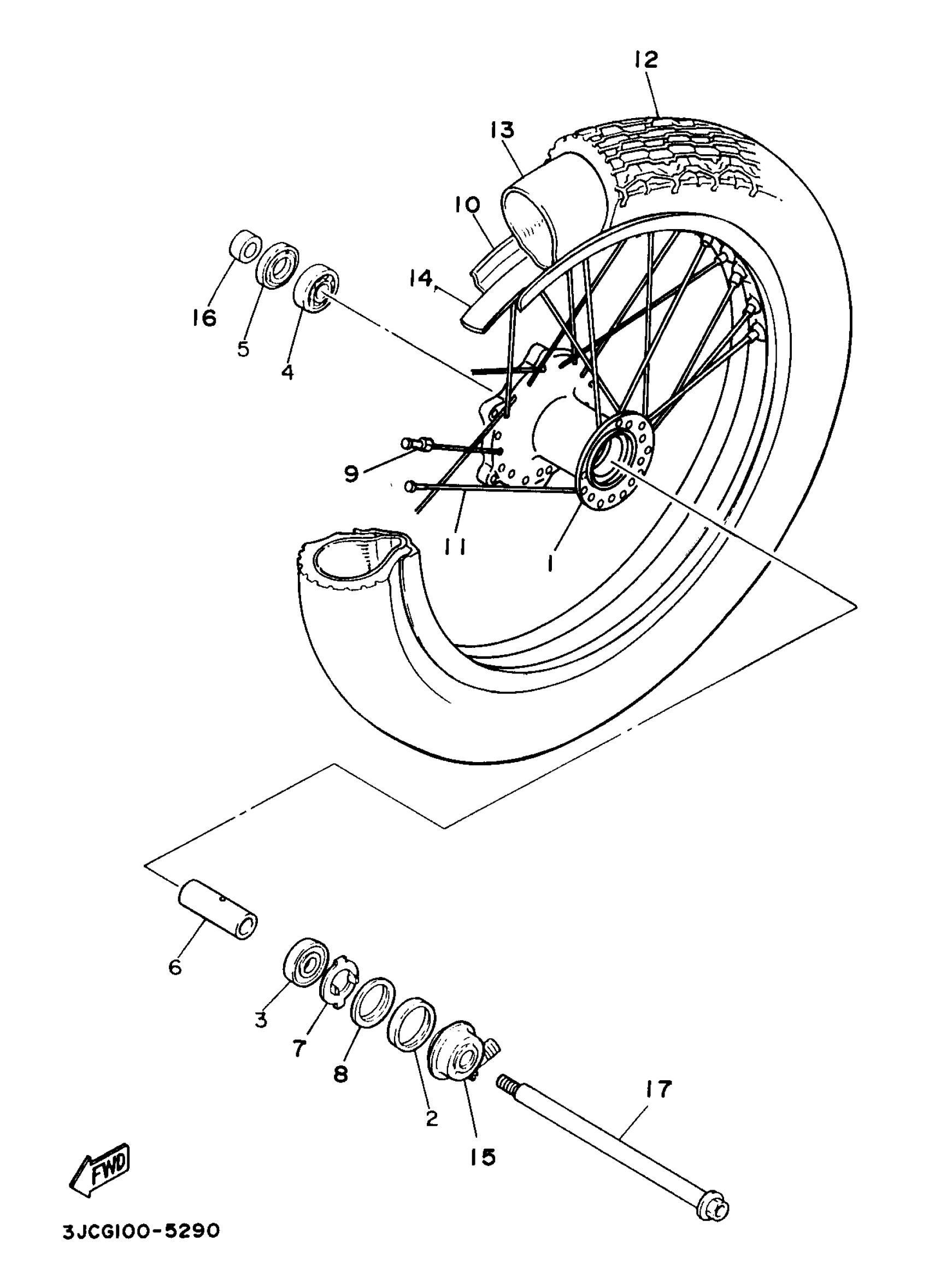 12
13
10
14
16
5
4
9
11
1
6
3
7
8
2
15
17
FWD
3JCG100-5290