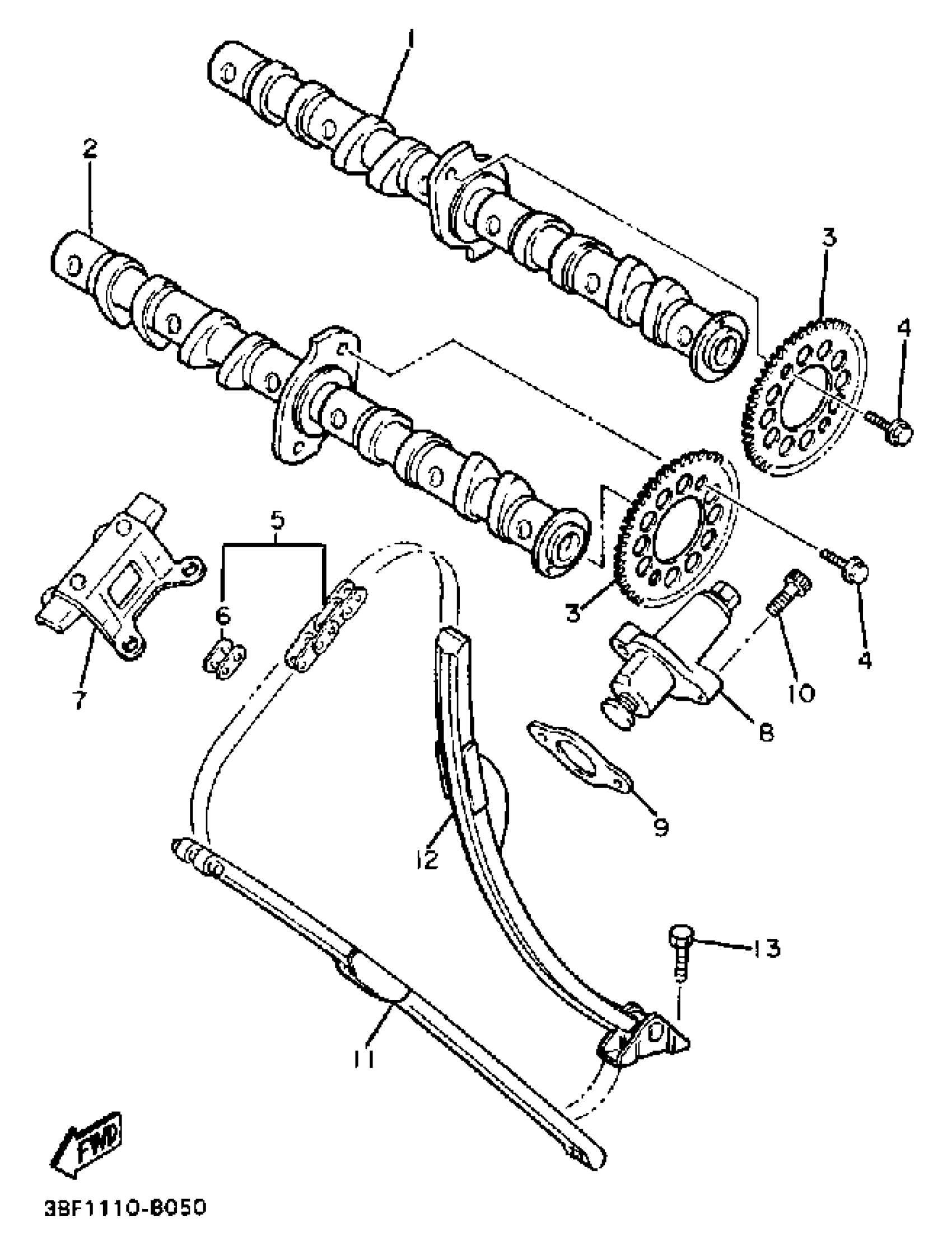 1
2
3
4
5
6
7
3
4
10
8
9
12
13
11
FWD
3BF1110-B050